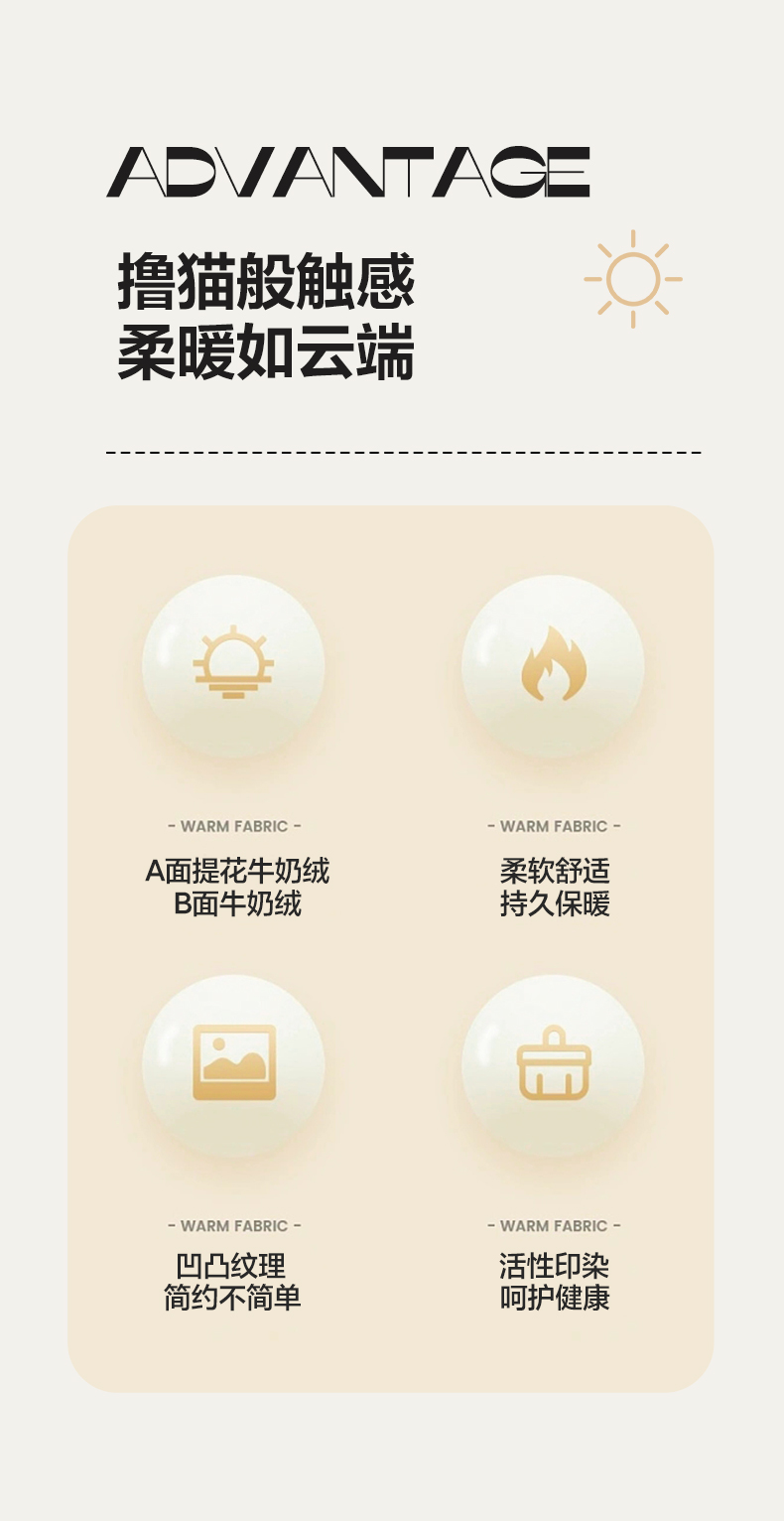 ADVANTAGE

撸猫般触感
柔暖如云端

- WARM FABRIC -

A面提花牛奶绒
B面牛奶绒

- WARM FABRIC -

柔软舒适
持久保暖

- WARM FABRIC -

凹凸纹理
简约不简单

- WARM FABRIC -

活性印染
呵护健康