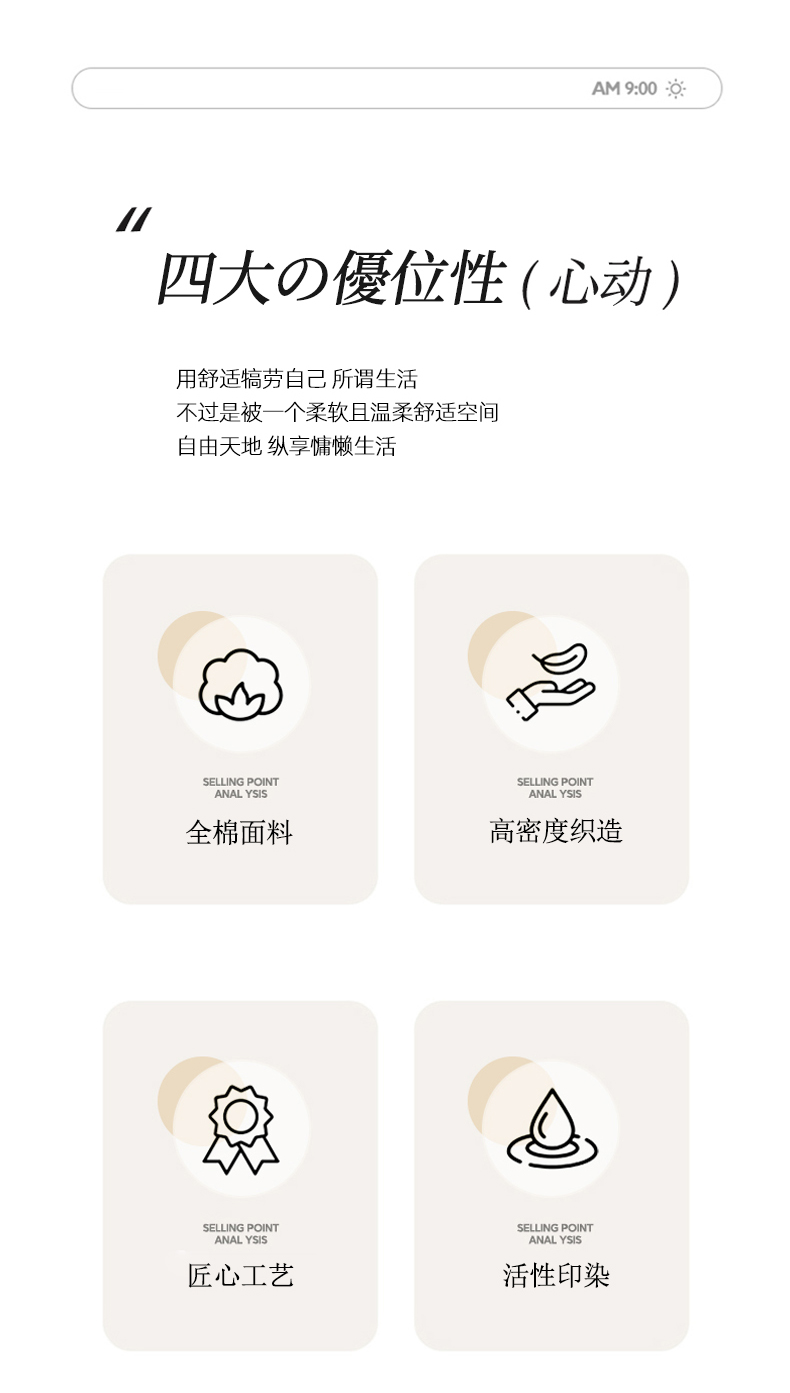 AM 9:00

"

四大の優位性(心动)

用舒适犒劳自己 所谓生活
不过是被一个柔软且温柔舒适空间
自由天地 纵享慵懒生活

SELLING POINT
ANAL YSIS
全棉面料

SELLING POINT
ANAL YSIS
高密度织造

SELLING POINT
ANAL YSIS
匠心工艺

SELLING POINT
ANAL YSIS
活性印染