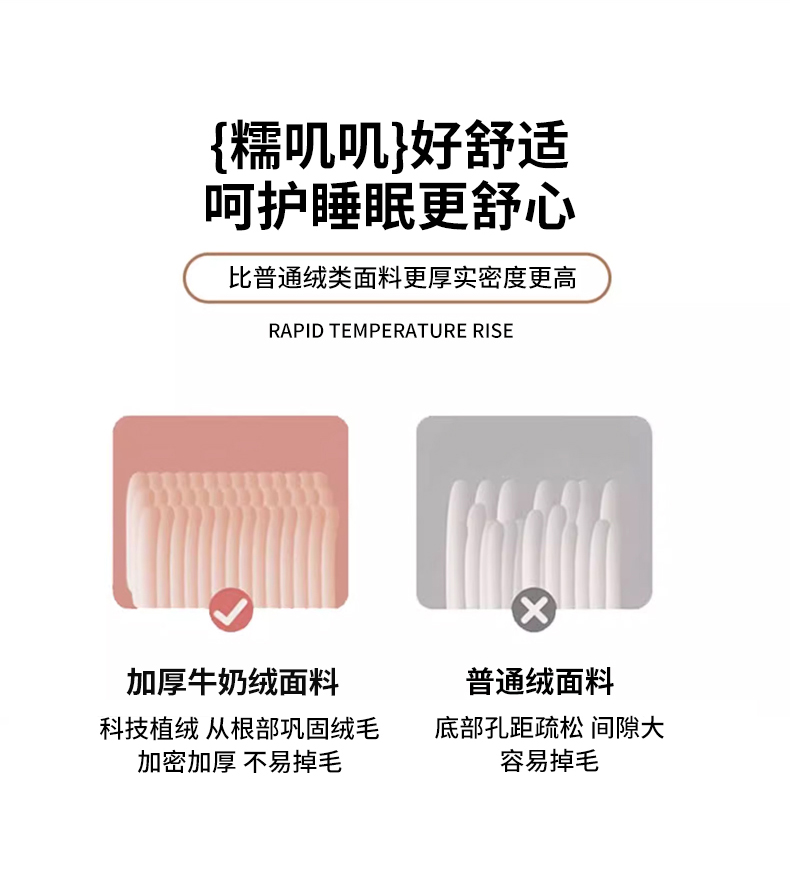 {糯叽叽}好舒适
呵护睡眠更舒心

比普通绒类面料更厚实密度更高

RAPID TEMPERATURE RISE

加厚牛奶绒面料

科技植绒 从根部巩固绒毛
加密加厚 不易掉毛

普通绒面料

底部孔距疏松 间隙大
容易掉毛