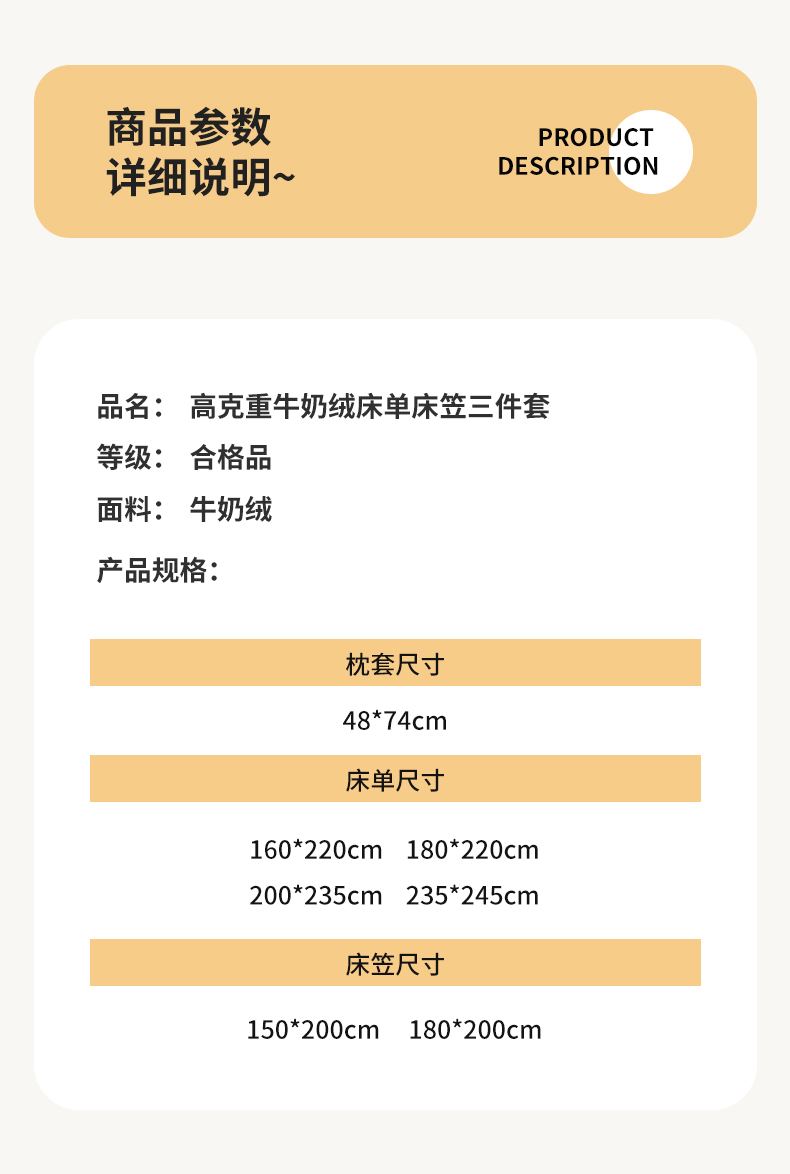 商品参数
详细说明~

PRODUCT
DESCRIPTION

品名： 高克重牛奶绒床单床笠三件套
等级： 合格品
面料： 牛奶绒

产品规格：

枕套尺寸

48*74cm

床单尺寸

160*220cm 180*220cm
200*235cm 235*245cm

床笠尺寸

150*200cm 180*200cm