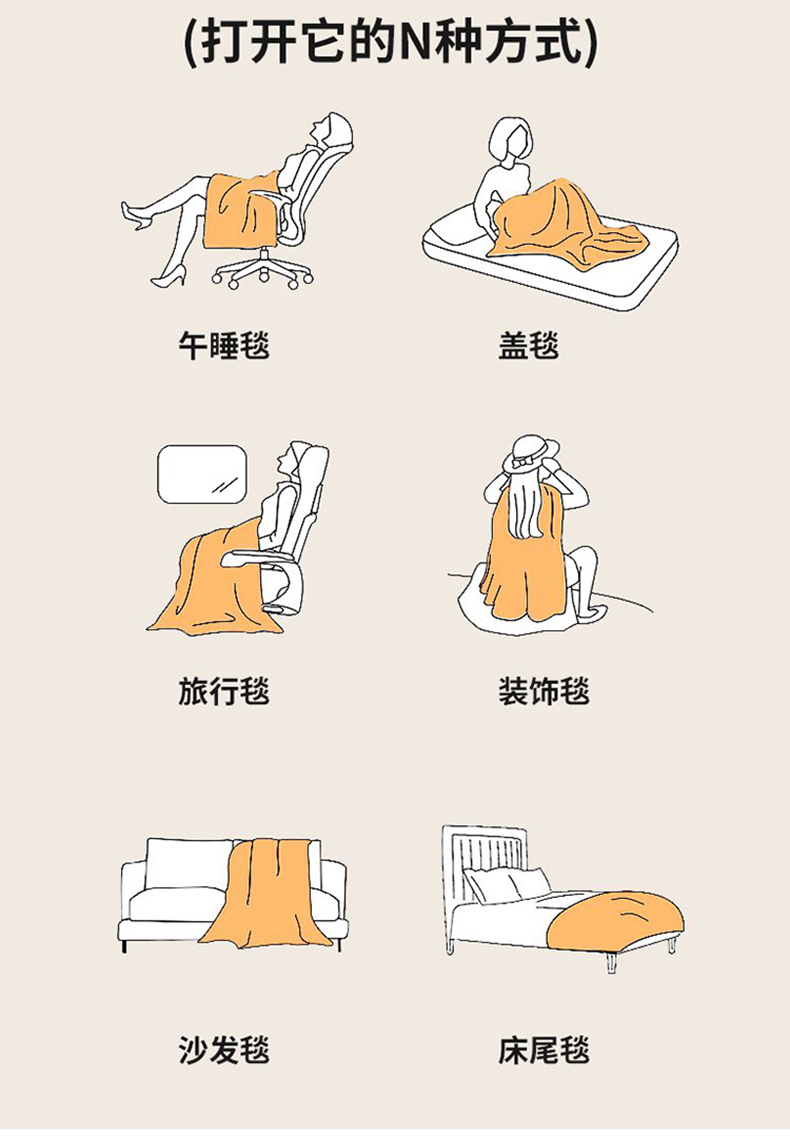 (打开它的N种方式)

午睡毯

盖毯

旅行毯

装饰毯

沙发毯

床尾毯