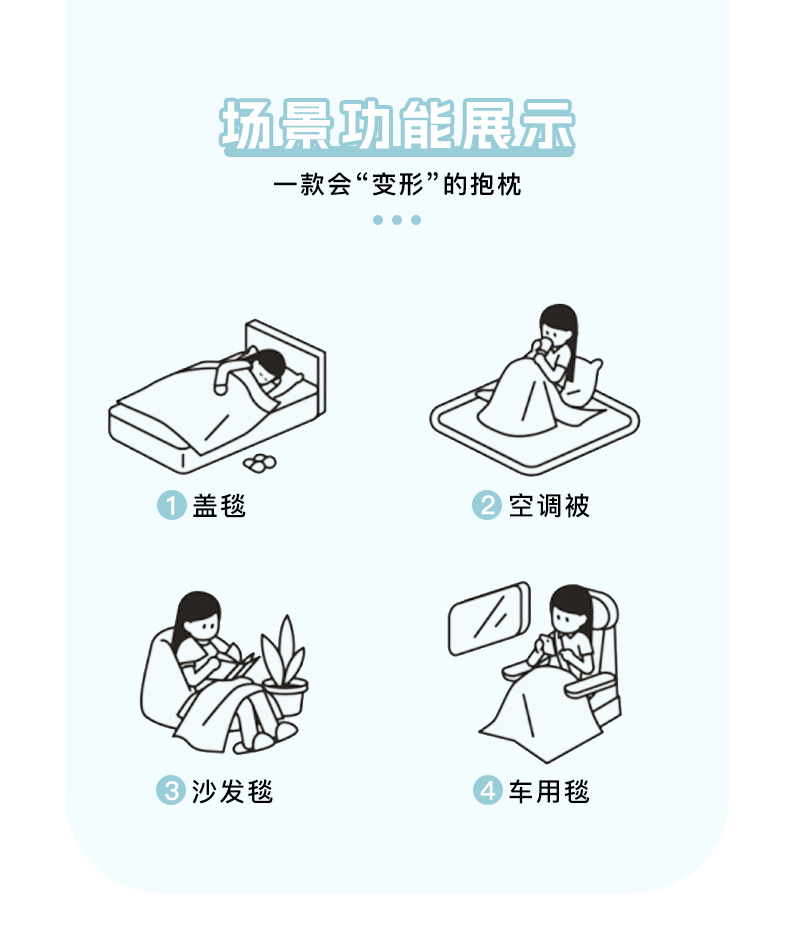 场景功能展示

一款会“变形”的抱枕

1 盖毯

2 空调被

3 沙发毯

4 车用毯