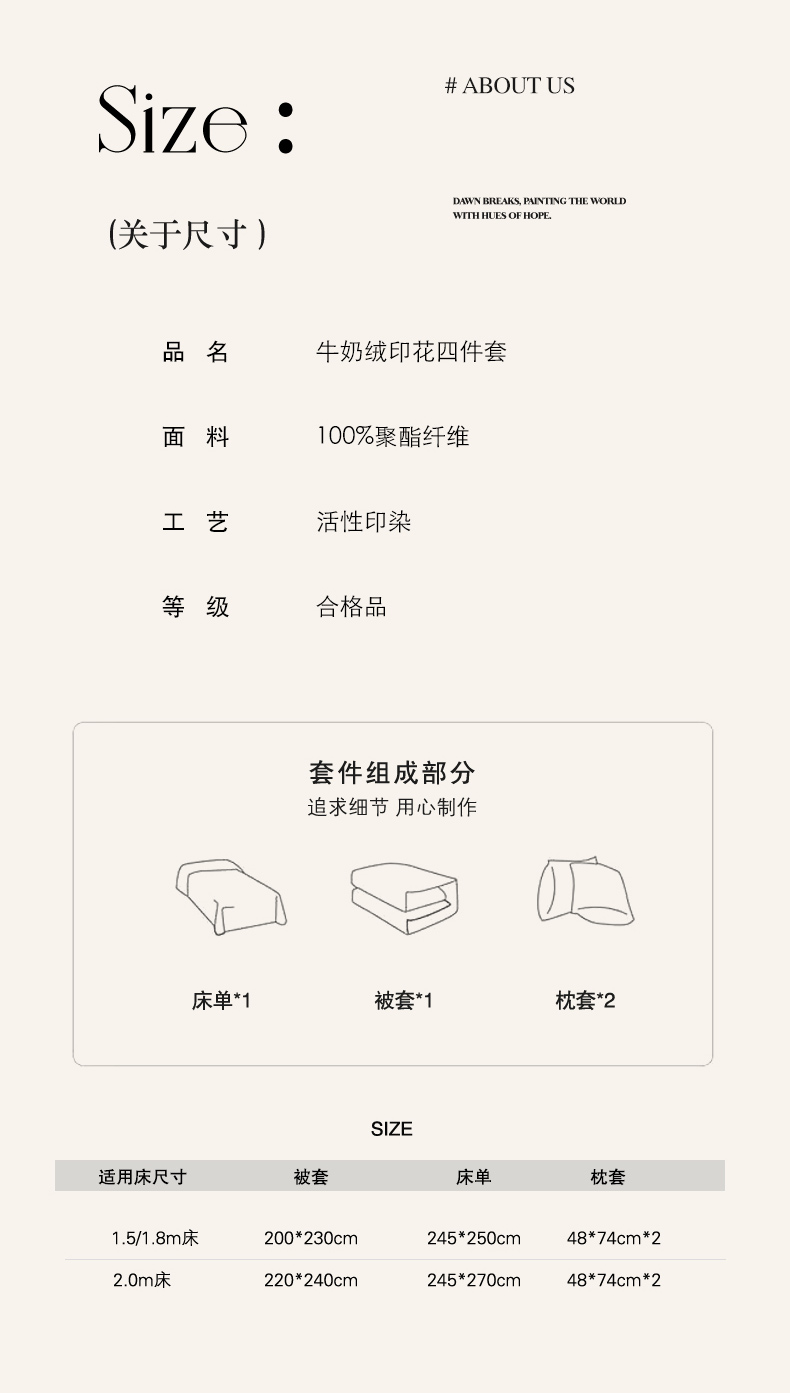 Size :

# ABOUT US

DAWN BREAKS, PAINTING THE WORLD WITH HUES OF HOPE.

(关于尺寸)

品 名 牛奶绒印花四件套

面 料 100%聚酯纤维

工 艺 活性印染

等 级 合格品

套件组成部分
追求细节 用心制作

床单*1 被套*1 枕套*2

SIZE

| 适用床尺寸 | 被套 | 床单 | 枕套 |
|---|---|---|---|
| 1.5/1.8m床 | 200*230cm | 245*250cm | 48*74cm*2 |
| 2.0m床 | 220*240cm | 245*270cm | 48*74cm*2 |