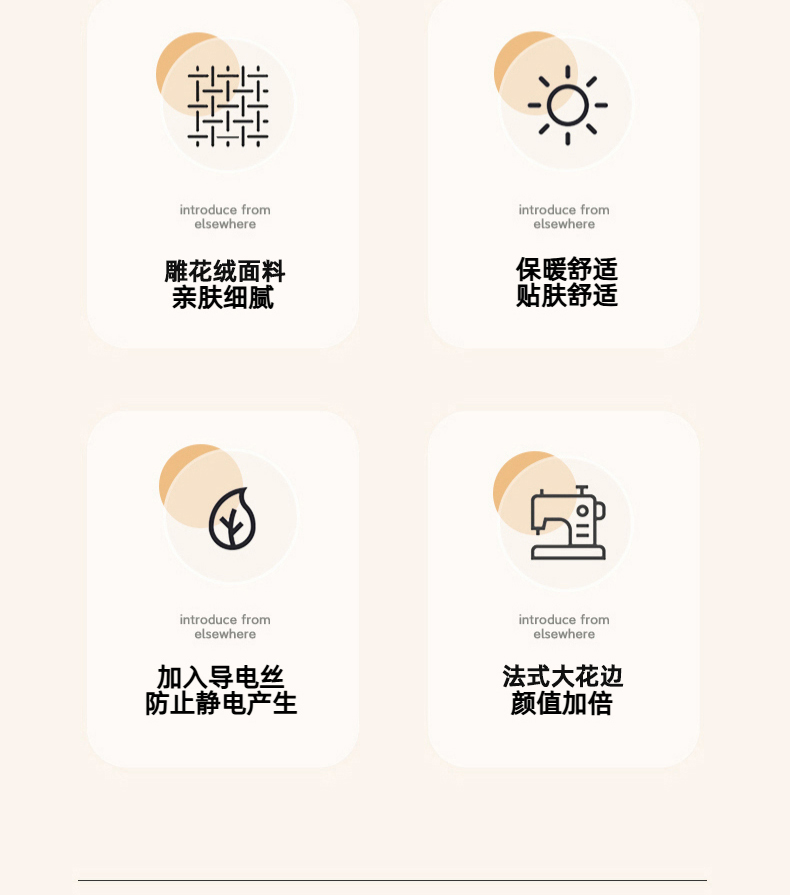 introduce from
elsewhere

雕花绒面料
亲肤细腻

introduce from
elsewhere

保暖舒适
贴肤舒适

introduce from
elsewhere

加入导电丝
防止静电产生

introduce from
elsewhere

法式大花边
颜值加倍