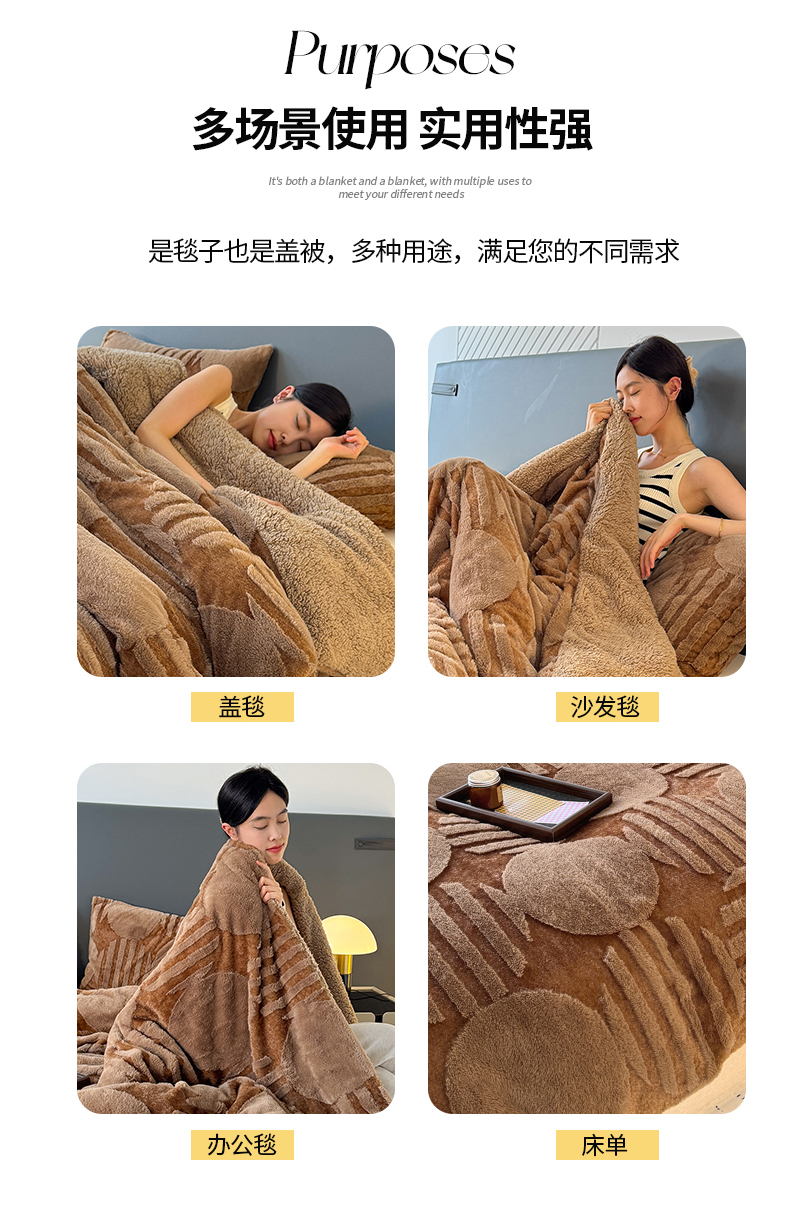 Purposes

多场景使用 实用性强

It's both a blanket and a blanket, with multiple uses to meet your different needs

是毯子也是盖被，多种用途，满足您的不同需求

盖毯

沙发毯

办公毯

床单