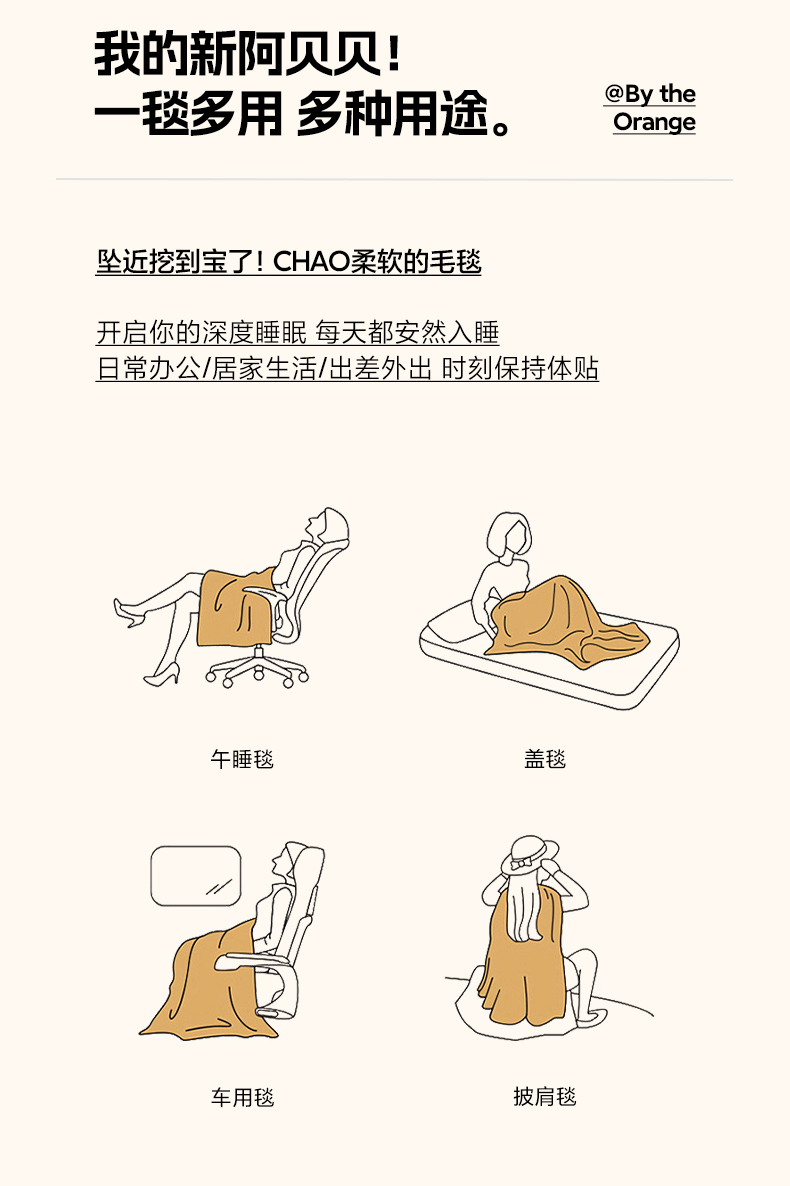 我的新阿贝贝！
一毯多用 多种用途。

@By the Orange

坠近挖到宝了！CHAO柔软的毛毯

开启你的深度睡眠 每天都安然入睡
日常办公/居家生活/出差外出 时刻保持体贴

午睡毯

盖毯

车用毯

披肩毯