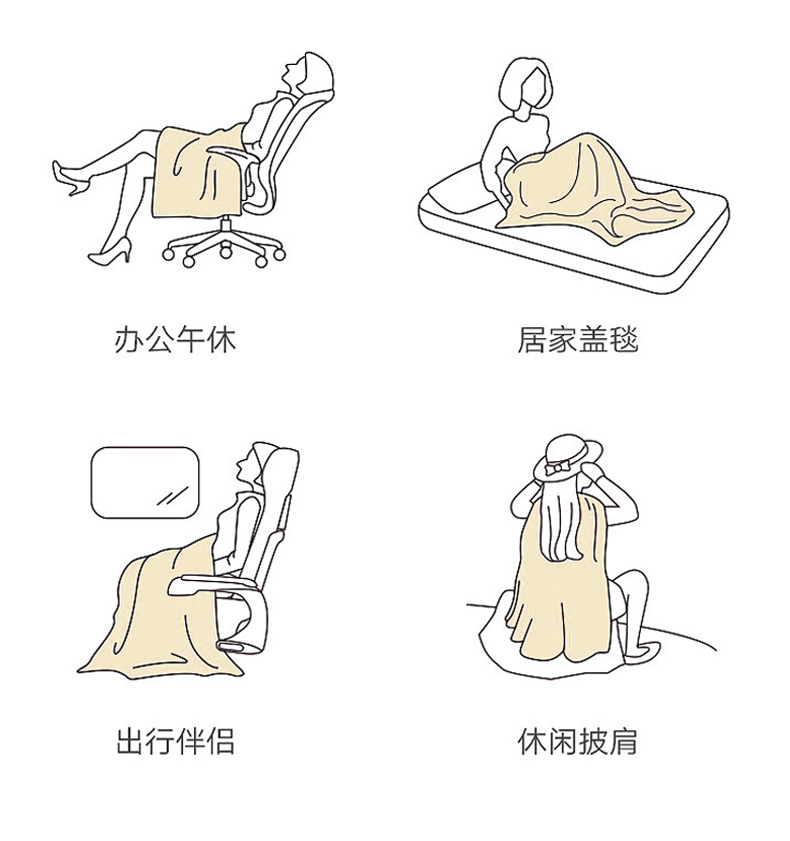 办公午休

居家盖毯

出行伴侣

休闲披肩