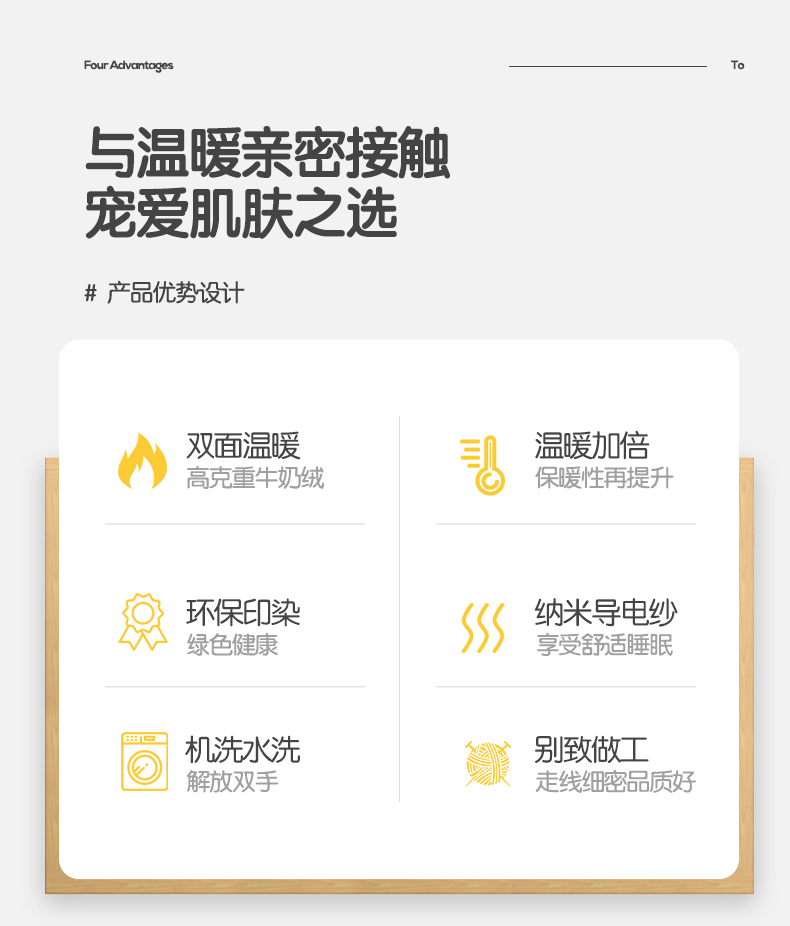 Four Advantages

To

与温暖亲密接触
宠爱肌肤之选

# 产品优势设计

双面温暖
高克重牛奶绒

环保印染
绿色健康

机洗水洗
解放双手

温暖加倍
保暖性再提升

纳米导电纱
享受舒适睡眠

别致做工
走线细密品质好