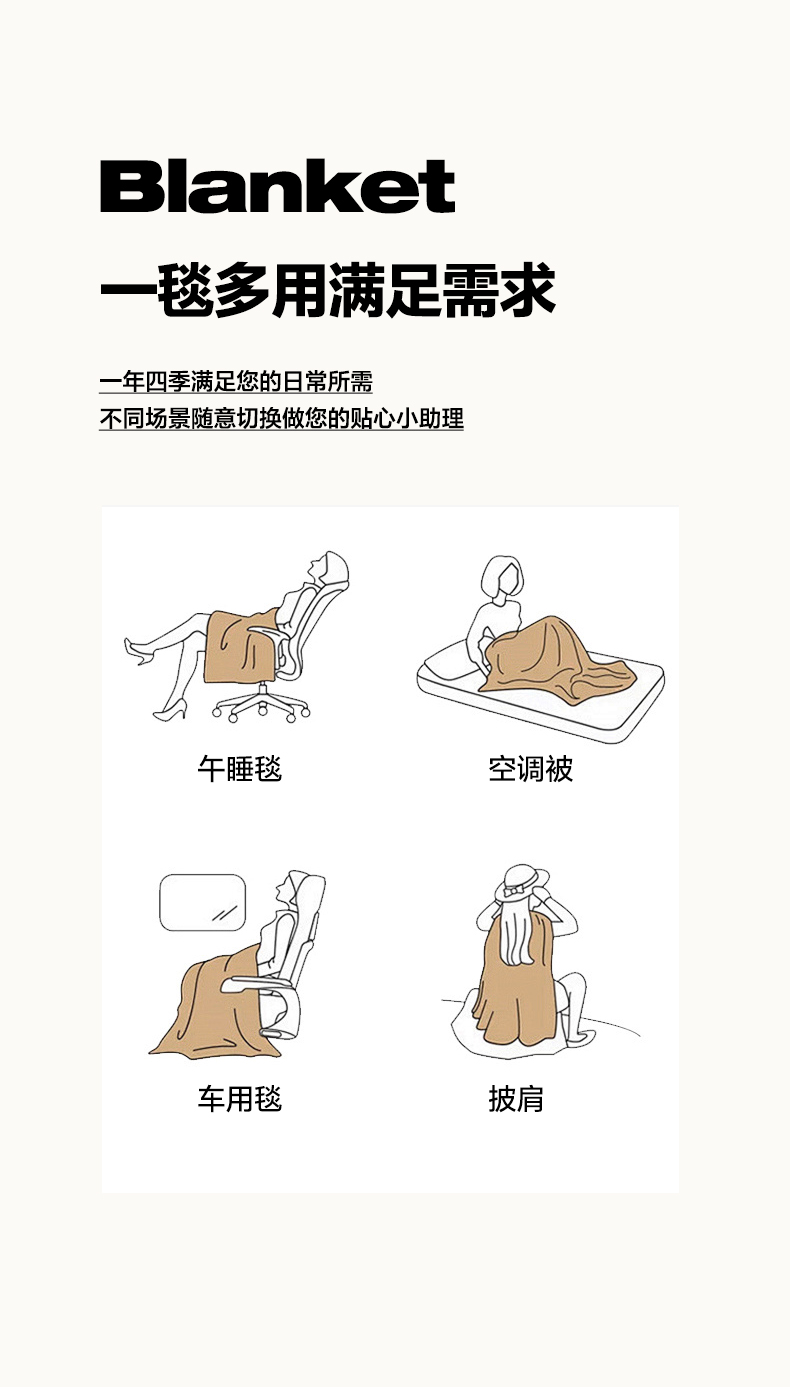 Blanket

一毯多用满足需求

一年四季满足您的日常所需
不同场景随意切换做您的贴心小助理

午睡毯

空调被

车用毯

披肩