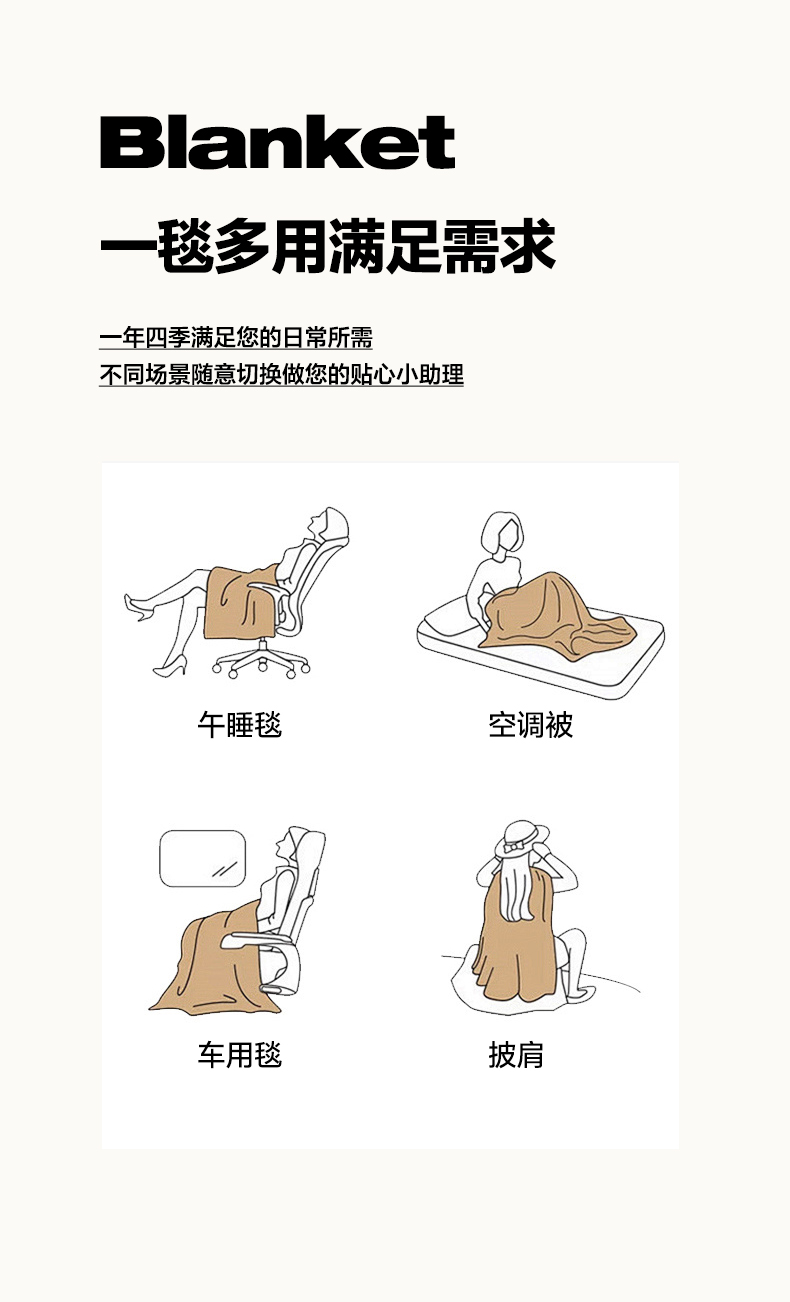 Blanket

一毯多用满足需求

一年四季满足您的日常所需
不同场景随意切换做您的贴心小助理

午睡毯

空调被

车用毯

披肩