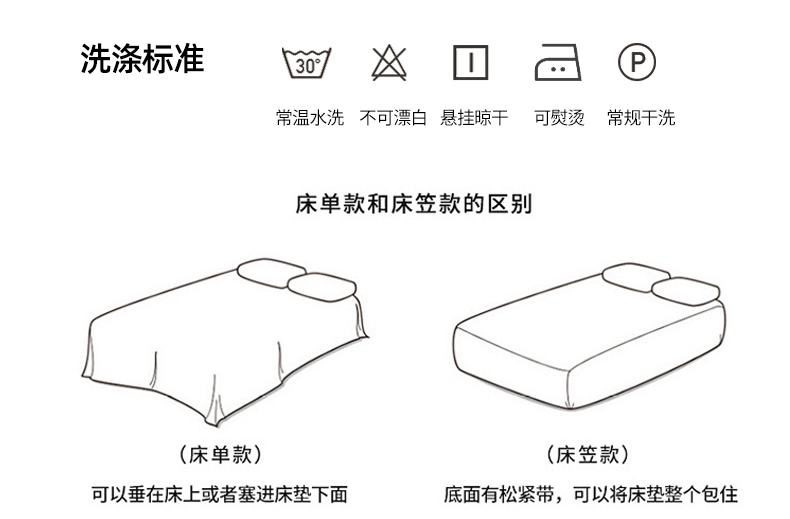 洗涤标准

30°

P

常温水洗　不可漂白　悬挂晾干　可熨烫　常规干洗

床单款和床笠款的区别

（床单款）
可以垂在床上或者塞进床垫下面

（床笠款）
底面有松紧带，可以将床垫整个包住