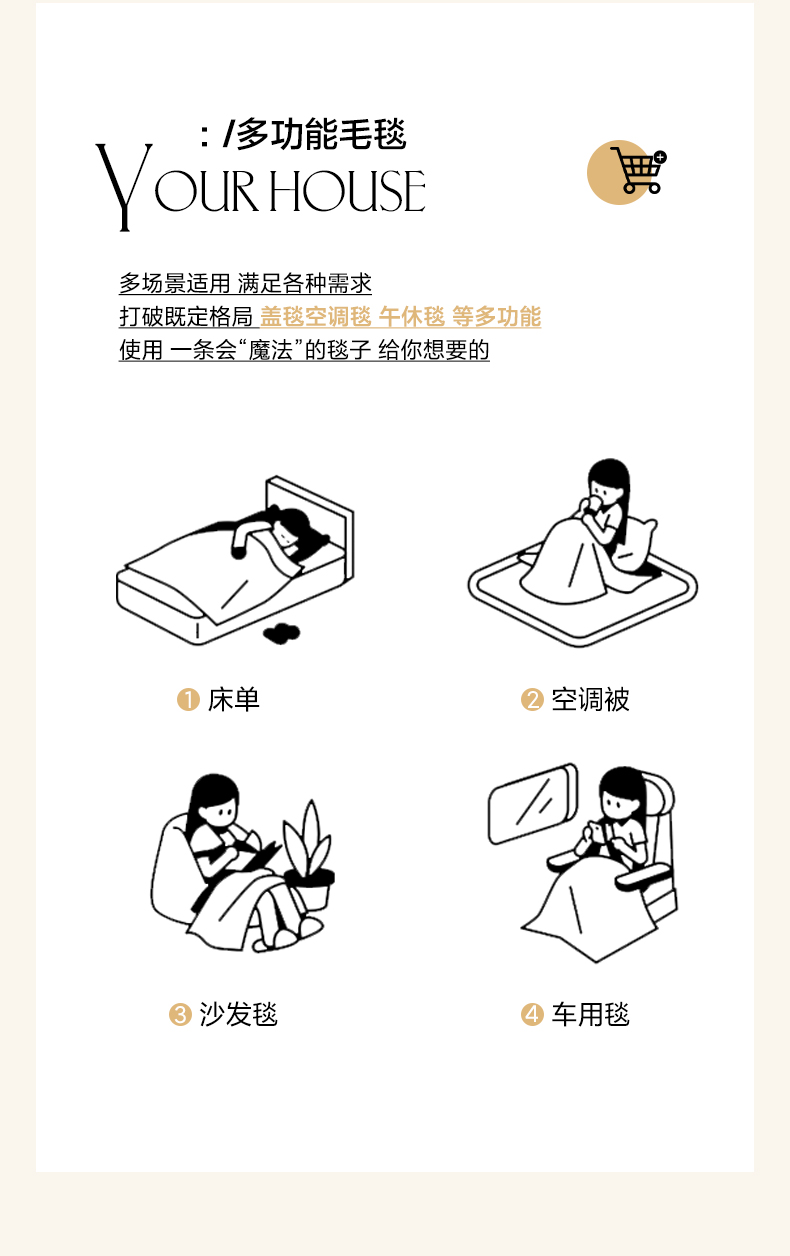 : /多功能毛毯
YOUR HOUSE

多场景适用 满足各种需求
打破既定格局 盖毯空调毯 午休毯 等多功能
使用 一条会“魔法”的毯子 给你想要的

❶ 床单
❷ 空调被
❸ 沙发毯
❹ 车用毯