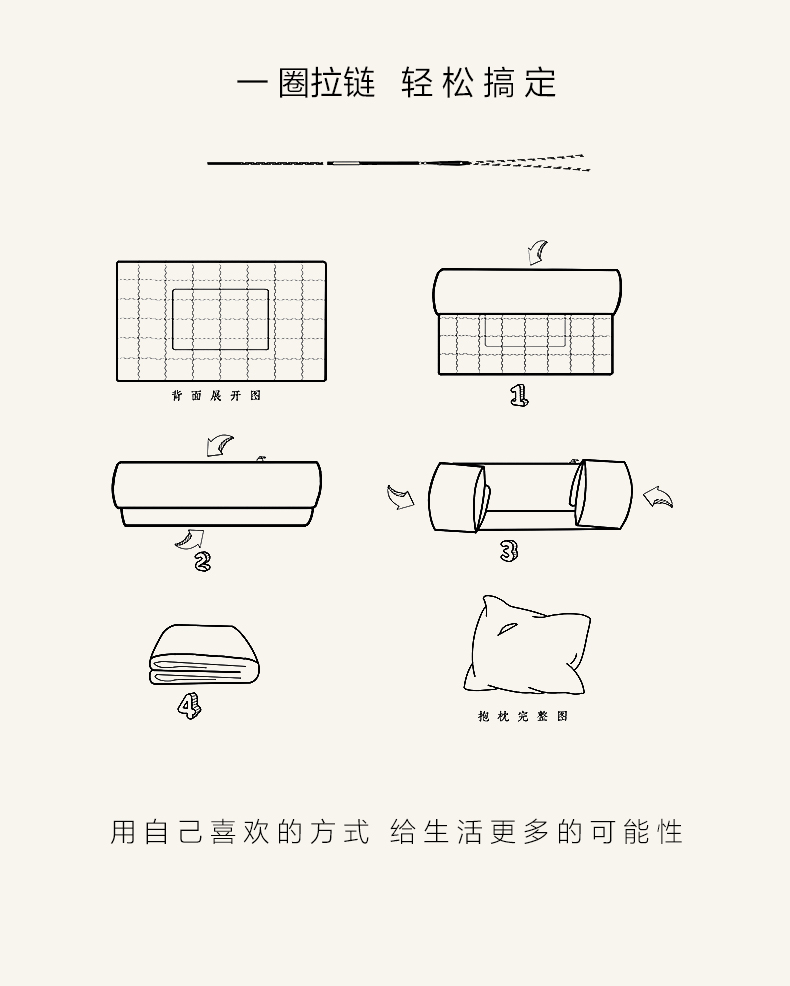 一圈拉链 轻松搞定

背面展开图

1

2

3

4

抱枕完整图

用自己喜欢的方式 给生活更多的可能性