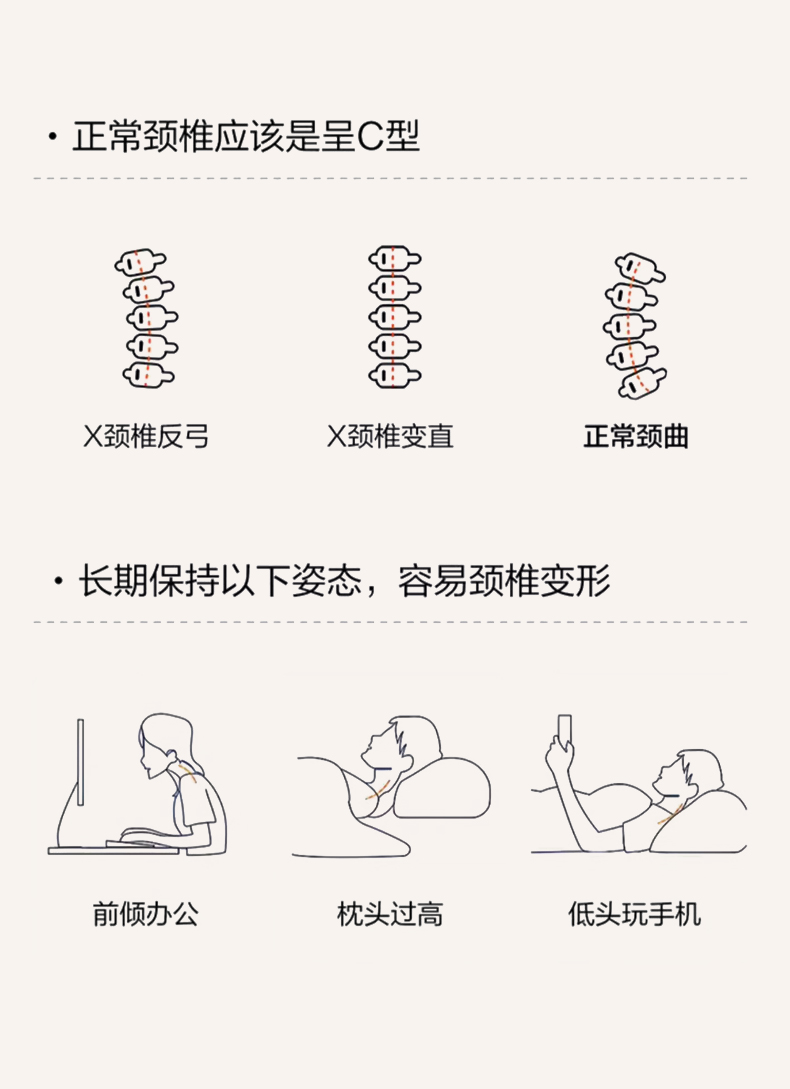 · 正常颈椎应该是呈C型

X颈椎反弓

X颈椎变直

正常颈曲

· 长期保持以下姿态，容易颈椎变形

前倾办公

枕头过高

低头玩手机