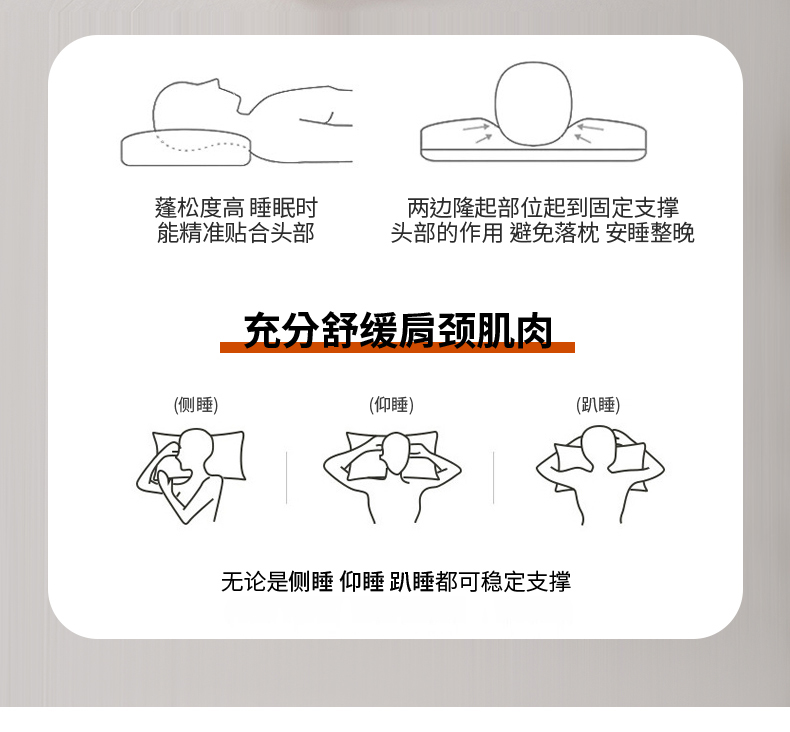 蓬松度高 睡眠时
能精准贴合头部

两边隆起部位起到固定支撑
头部的作用 避免落枕 安睡整晚

充分舒缓肩颈肌肉

(侧睡)

(仰睡)

(趴睡)

无论是侧睡 仰睡 趴睡都可稳定支撑