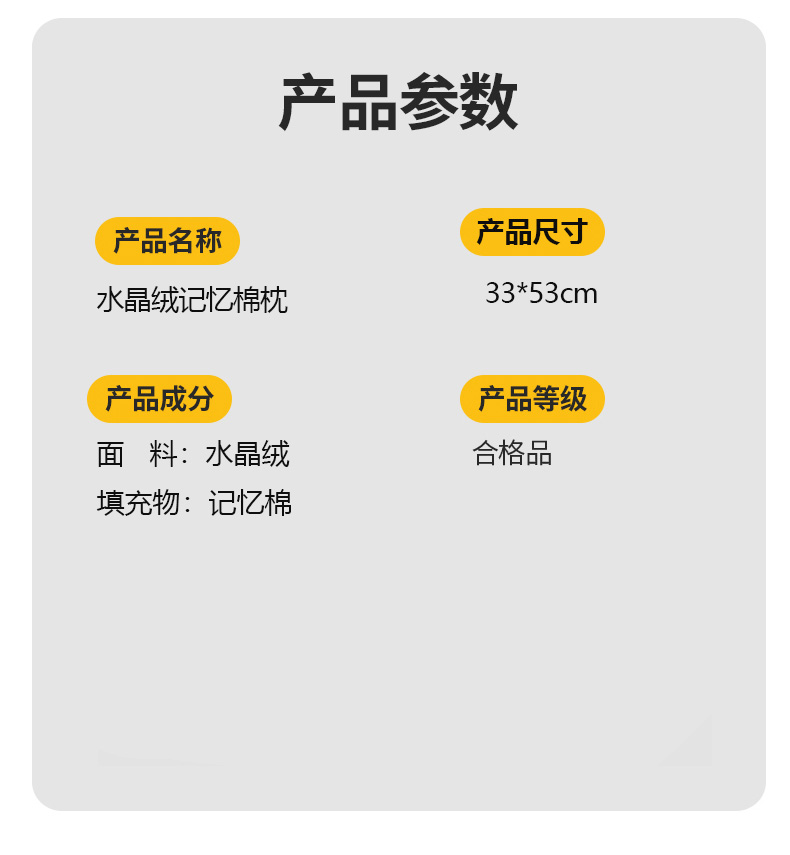 产品参数

产品名称

水晶绒记忆棉枕

产品成分

面 料：水晶绒

填充物：记忆棉

产品尺寸

33*53cm

产品等级

合格品