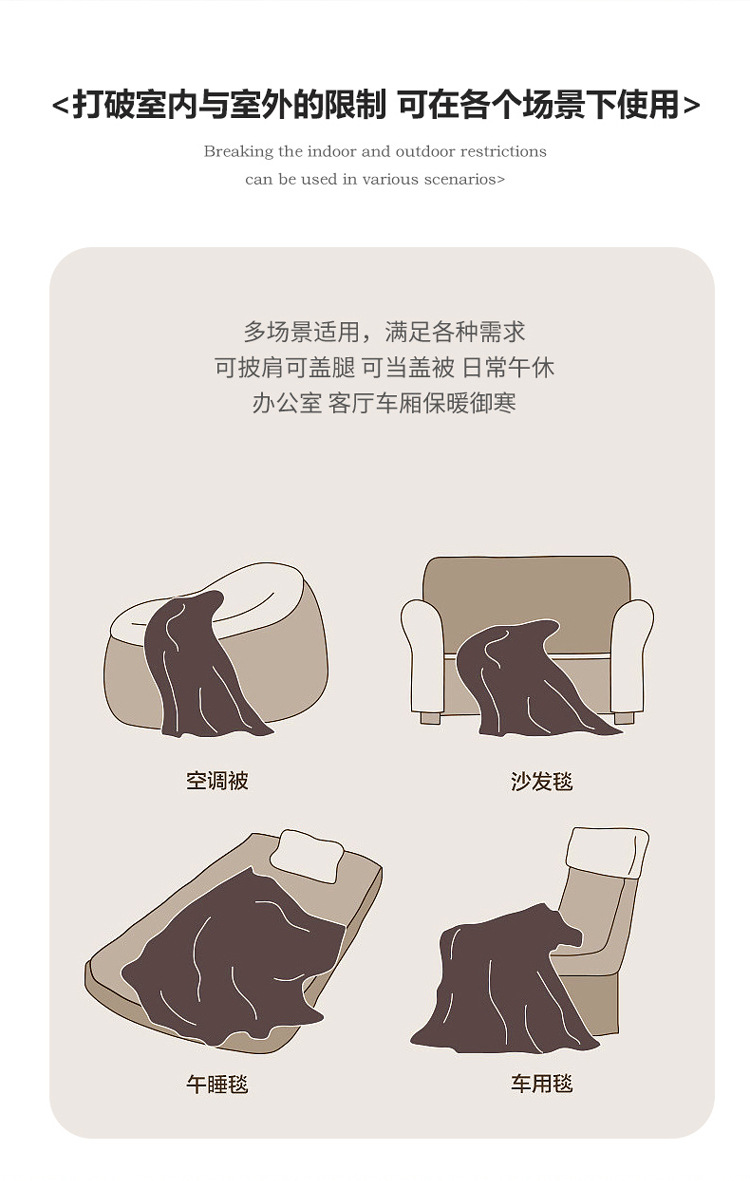 <打破室内与室外的限制 可在各个场景下使用>

Breaking the indoor and outdoor restrictions can be used in various scenarios>

多场景适用，满足各种需求
可披肩可盖腿 可当盖被 日常午休
办公室 客厅车厢保暖御寒

空调被

沙发毯

午睡毯

车用毯