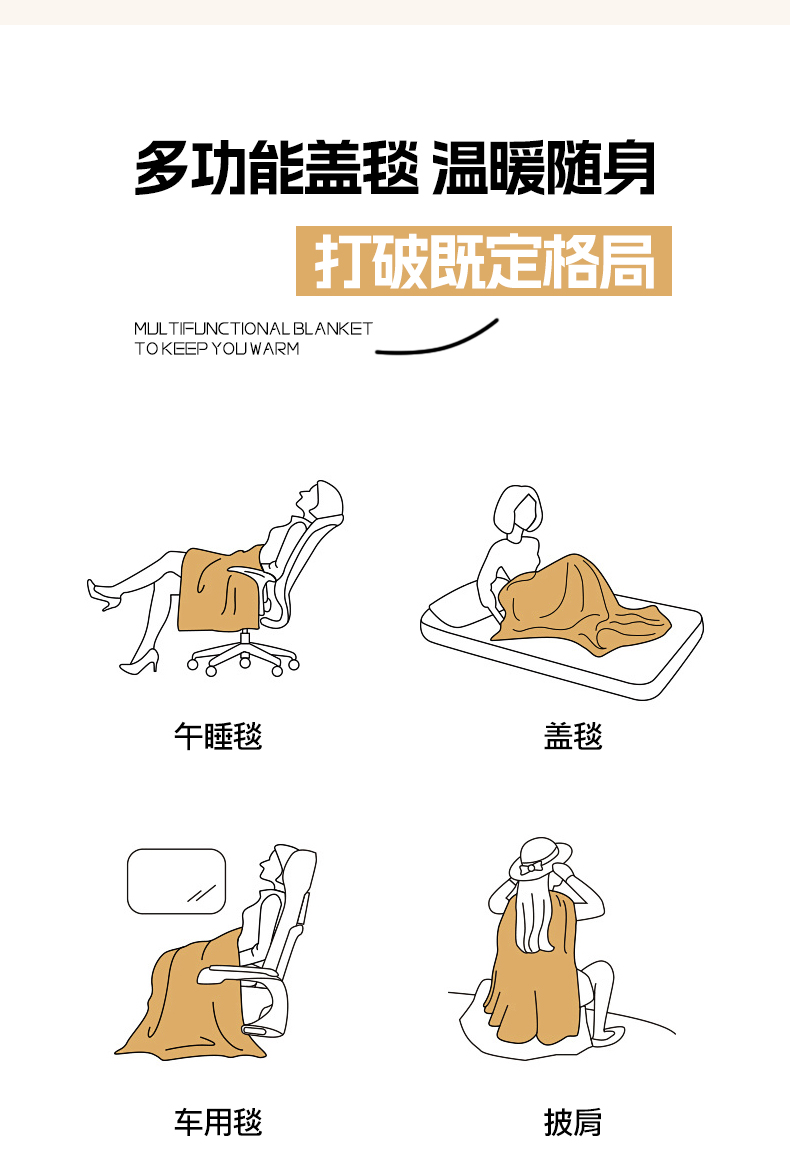 多功能盖毯 温暖随身

打破既定格局

MULTIFUNCTIONAL BLANKET
TO KEEP YOU WARM

午睡毯

盖毯

车用毯

披肩