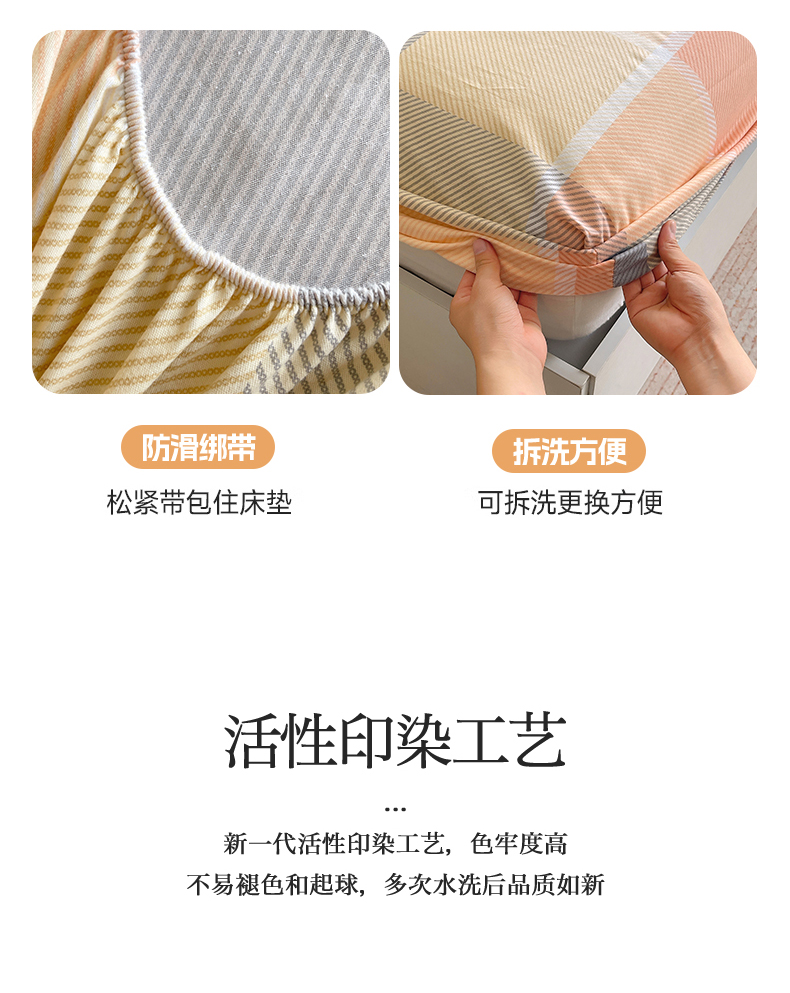 防滑绑带
松紧带包住床垫

拆洗方便
可拆洗更换方便

活性印染工艺

...

新一代活性印染工艺，色牢度高
不易褪色和起球，多次水洗后品质如新