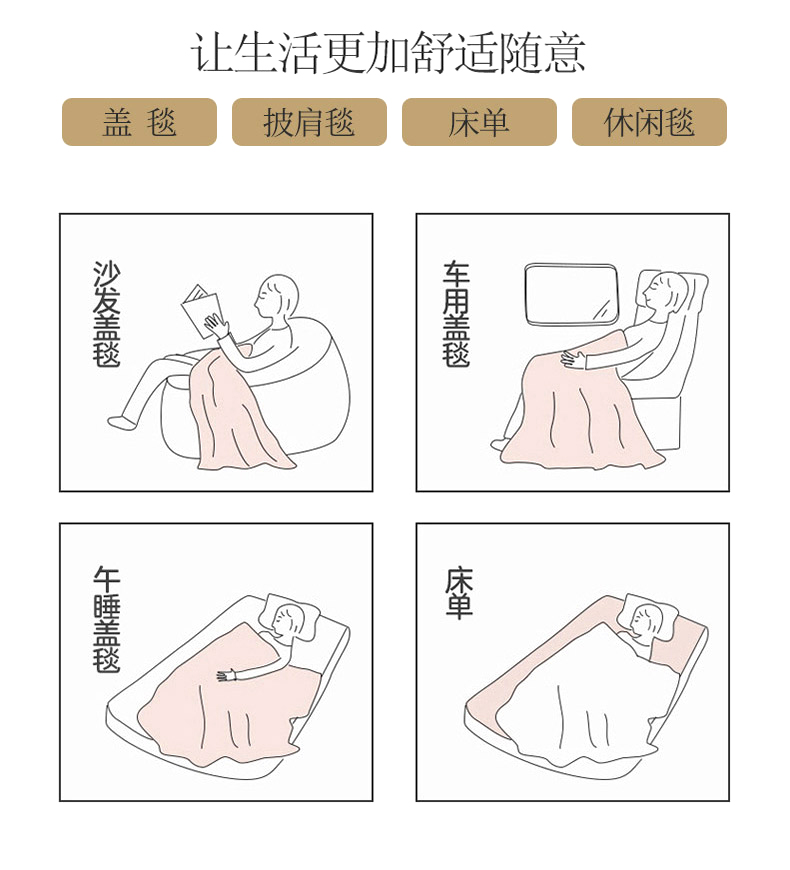 让生活更加舒适随意

盖 毯

披肩毯

床单

休闲毯

沙发盖毯

车用盖毯

午睡盖毯

床单