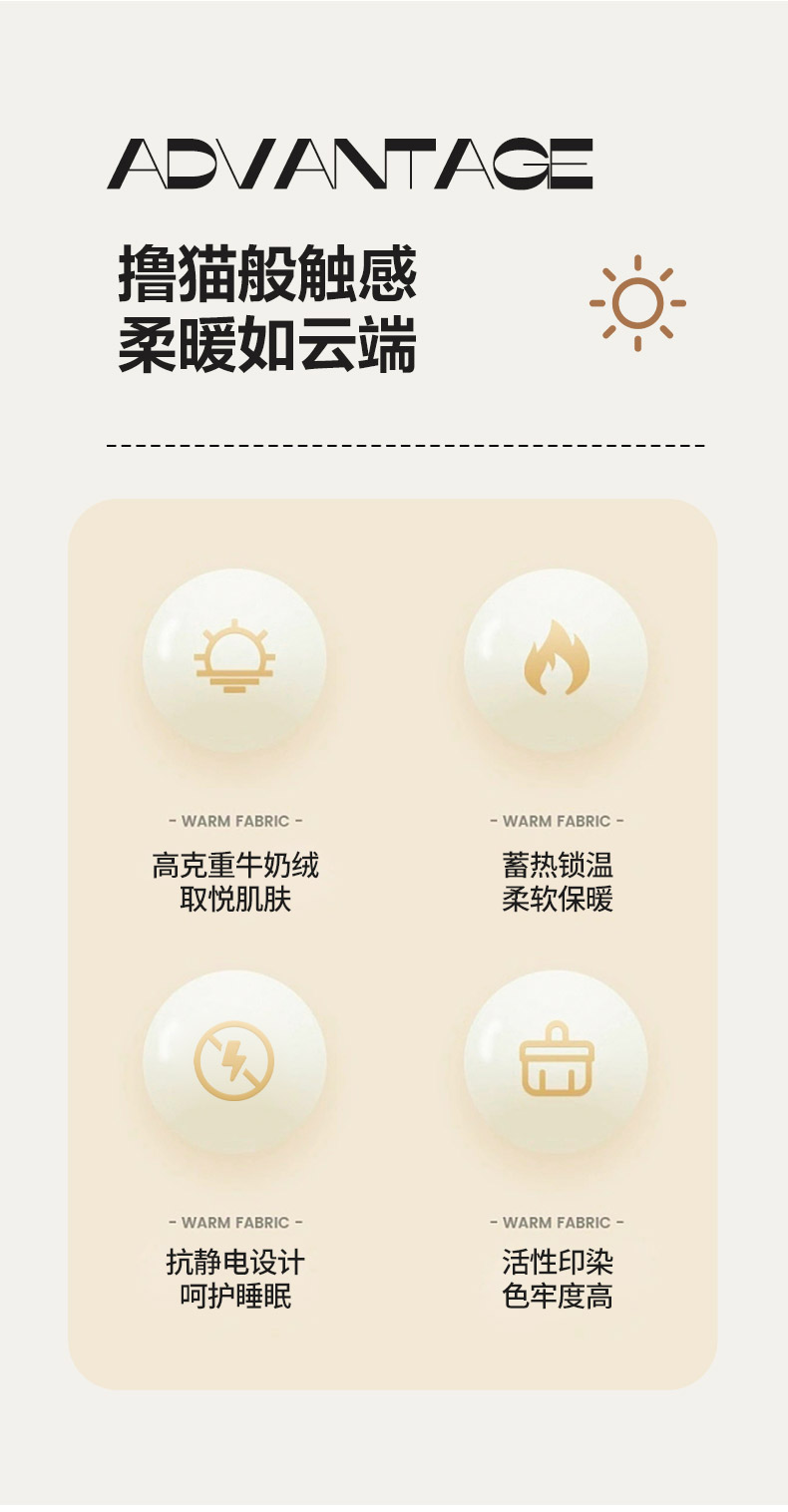 ADVANTAGE

撸猫般触感
柔暖如云端

- WARM FABRIC -
高克重牛奶绒
取悦肌肤

- WARM FABRIC -
蓄热锁温
柔软保暖

- WARM FABRIC -
抗静电设计
呵护睡眠

- WARM FABRIC -
活性印染
色牢度高