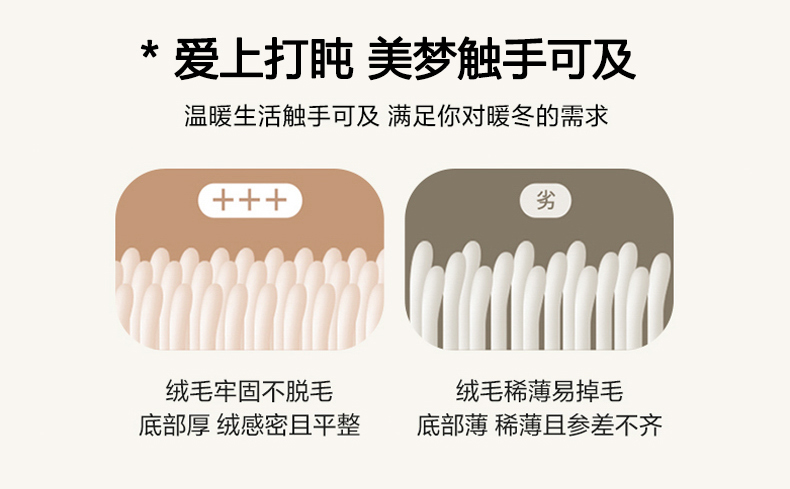 * 爱上打盹 美梦触手可及

温暖生活触手可及 满足你对暖冬的需求

+++

绒毛牢固不脱毛
底部厚 绒感密且平整

劣

绒毛稀薄易掉毛
底部薄 稀薄且参差不齐