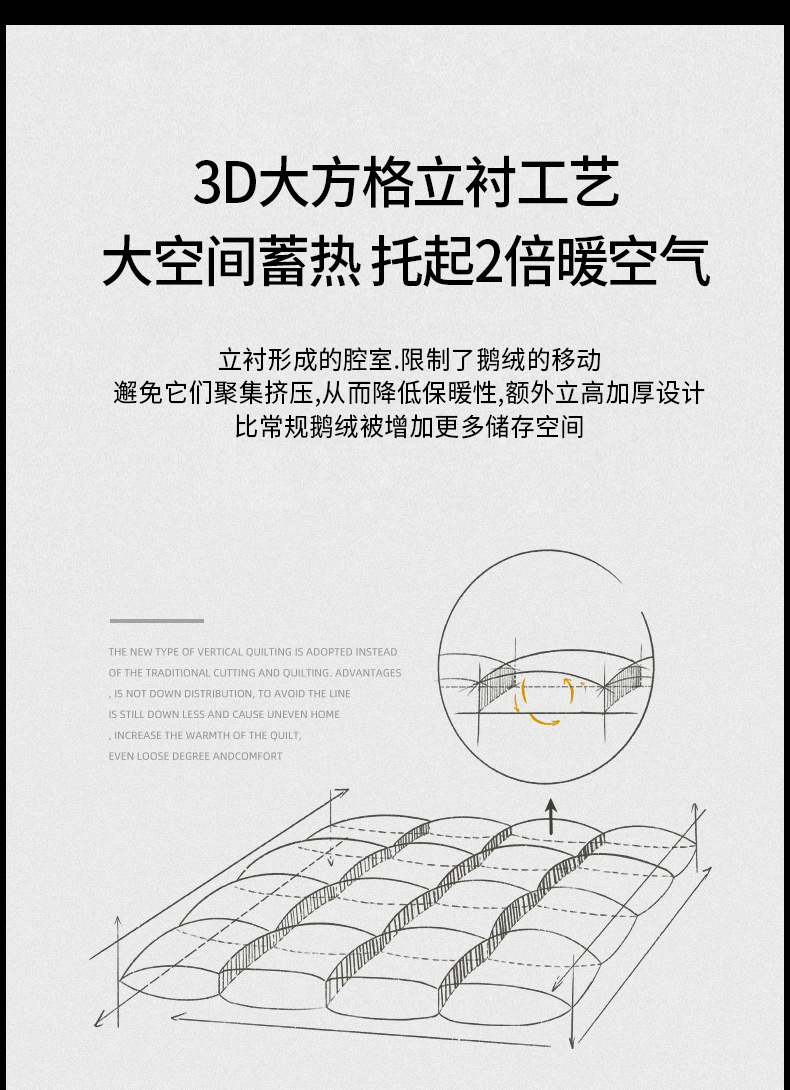 3D大方格立衬工艺
大空间蓄热 托起2倍暖空气

立衬形成的腔室.限制了鹅绒的移动
避免它们聚集挤压,从而降低保暖性,额外立高加厚设计
比常规鹅绒被增加更多储存空间

THE NEW TYPE OF VERTICAL QUILTING IS ADOPTED INSTEAD OF THE TRADITIONAL CUTTING AND QUILTING. ADVANTAGES , IS NOT DOWN DISTRIBUTION, TO AVOID THE LINE IS STILL DOWN LESS AND CAUSE UNEVEN HOME , INCREASE THE WARMTH OF THE QUILT, EVEN LOOSE DEGREE ANDCOMFORT