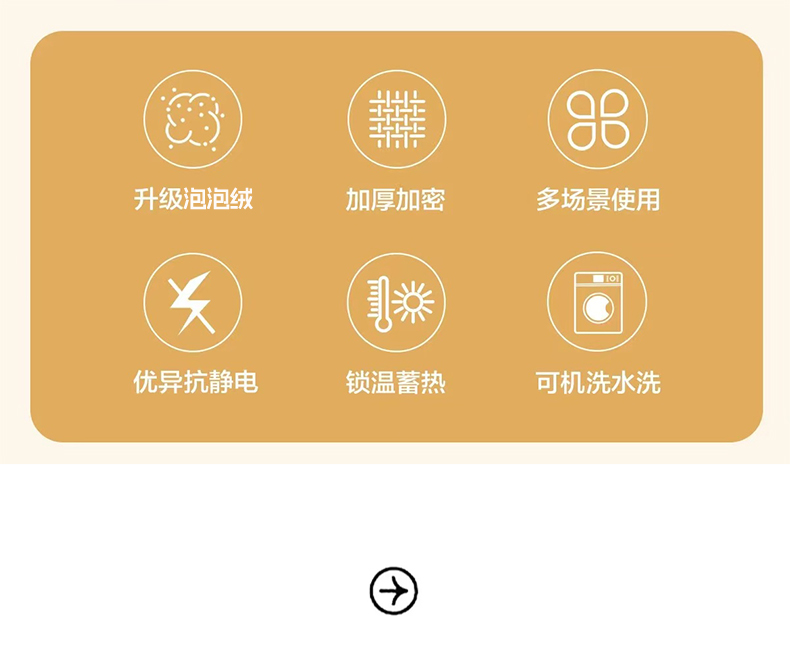 升级泡泡绒 加厚加密 多场景使用

优异抗静电 锁温蓄热 可机洗水洗