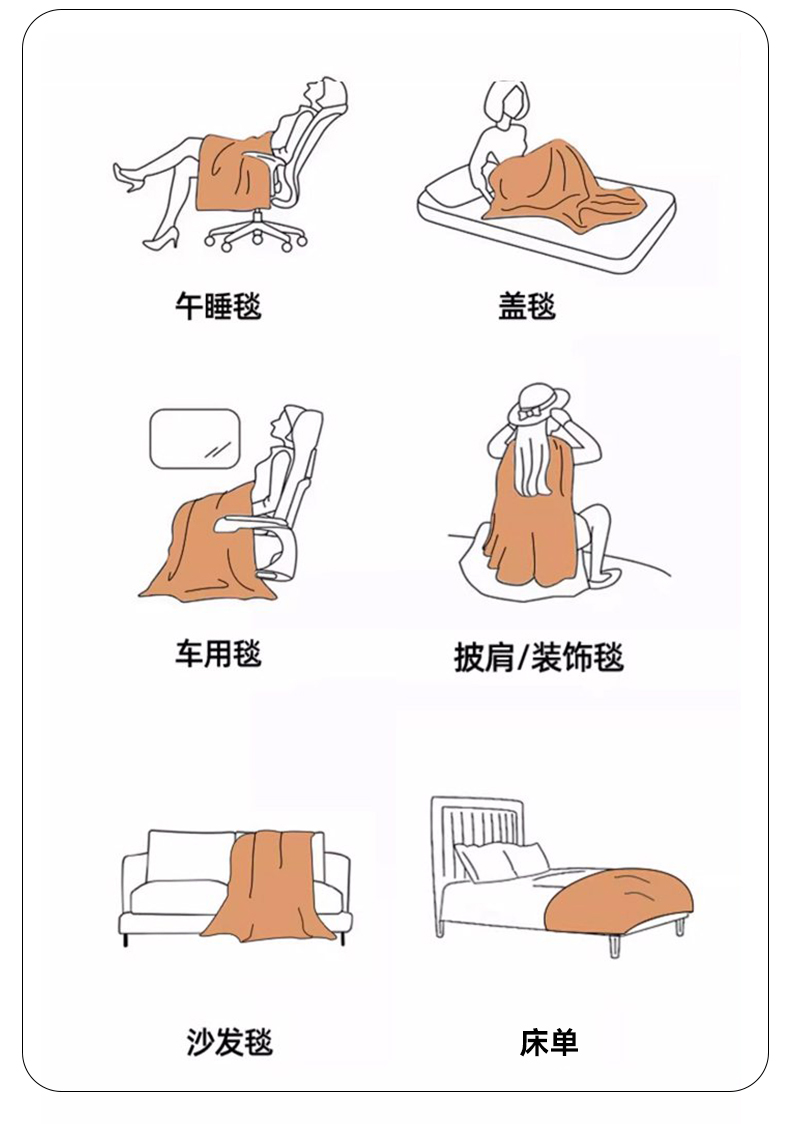 午睡毯

盖毯

车用毯

披肩/装饰毯

沙发毯

床单