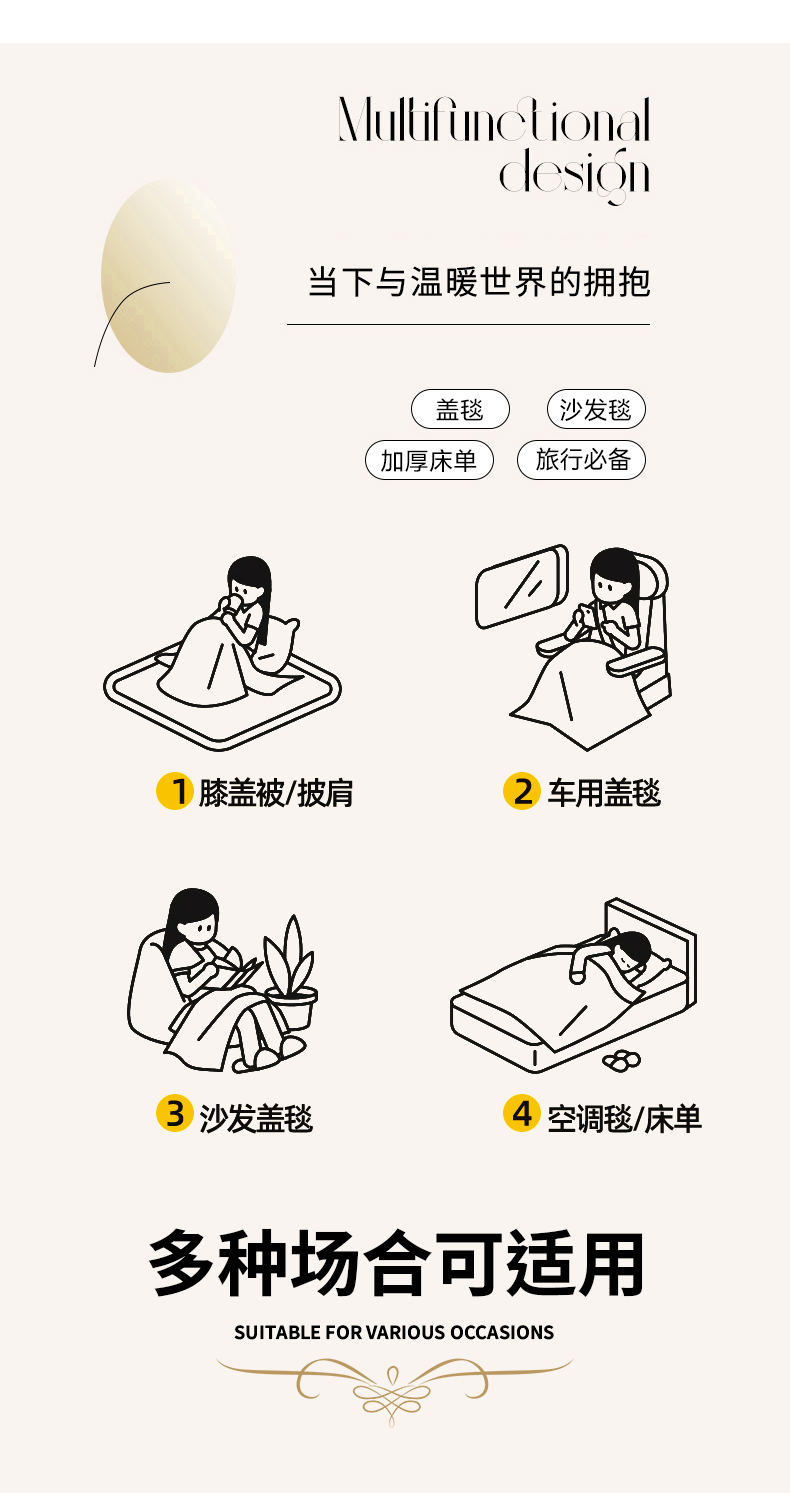 Multifunctional design

当下与温暖世界的拥抱

盖毯 沙发毯
加厚床单 旅行必备

1 膝盖被/披肩

2 车用盖毯

3 沙发盖毯

4 空调毯/床单

多种场合可适用

SUITABLE FOR VARIOUS OCCASIONS