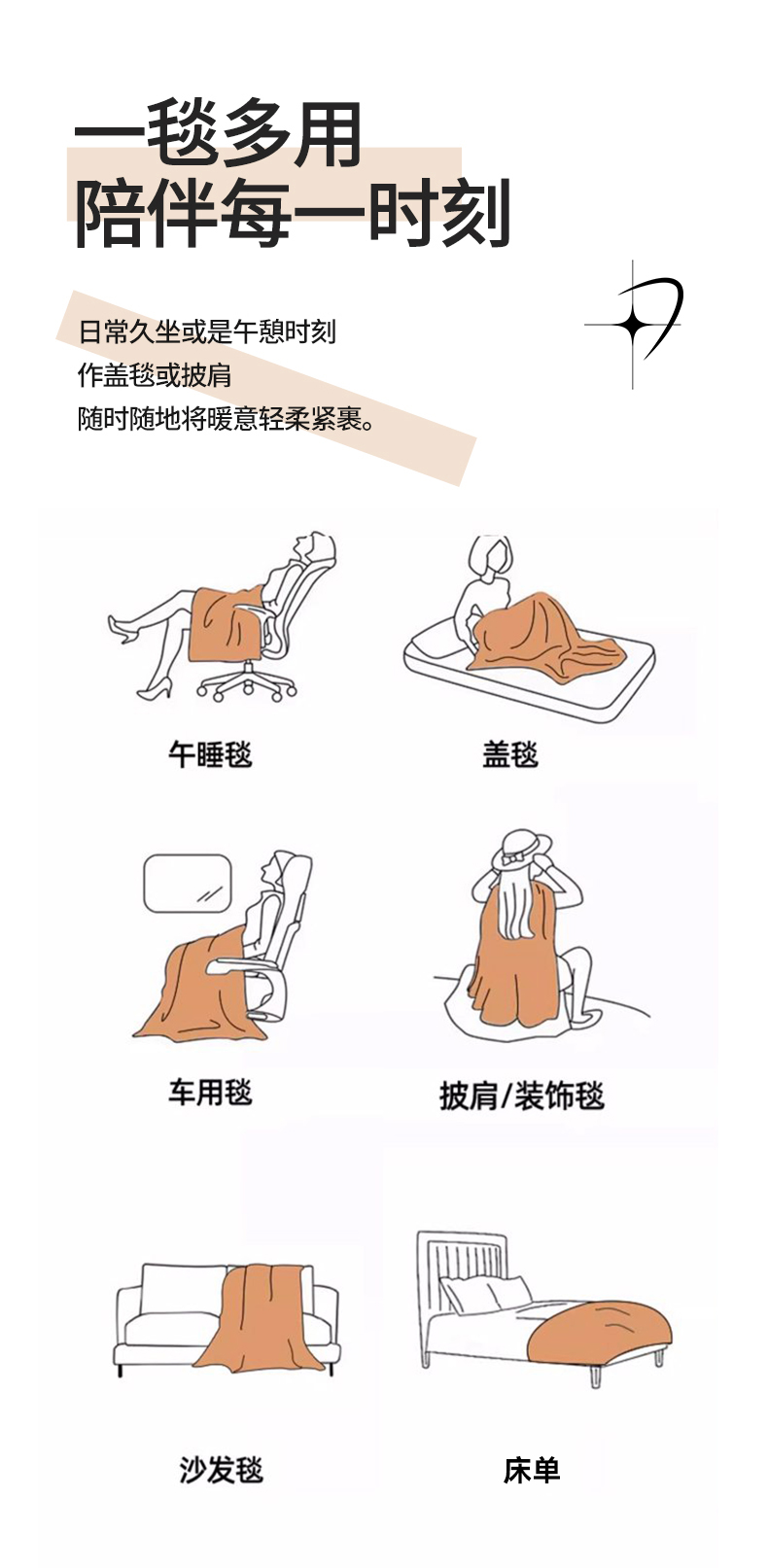 一毯多用
陪伴每一时刻

日常久坐或是午憩时刻
作盖毯或披肩
随时随地将暖意轻柔紧裹。

午睡毯

盖毯

车用毯

披肩/装饰毯

沙发毯

床单