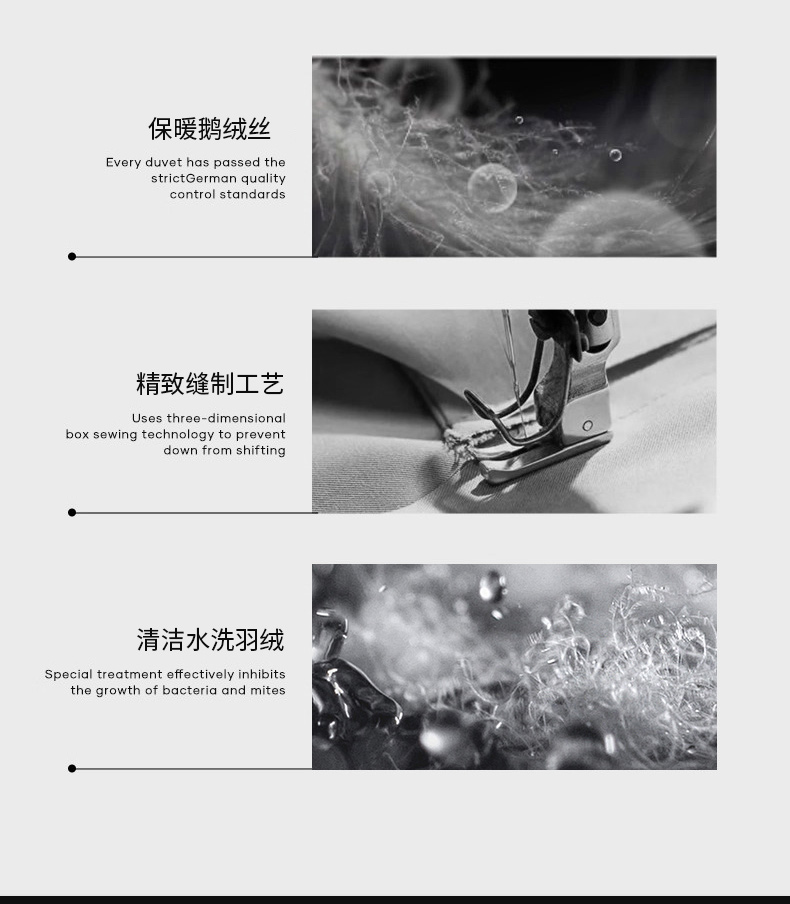 保暖鹅绒丝

Every duvet has passed the strictGerman quality control standards

精致缝制工艺

Uses three-dimensional box sewing technology to prevent down from shifting

清洁水洗羽绒

Special treatment effectively inhibits the growth of bacteria and mites