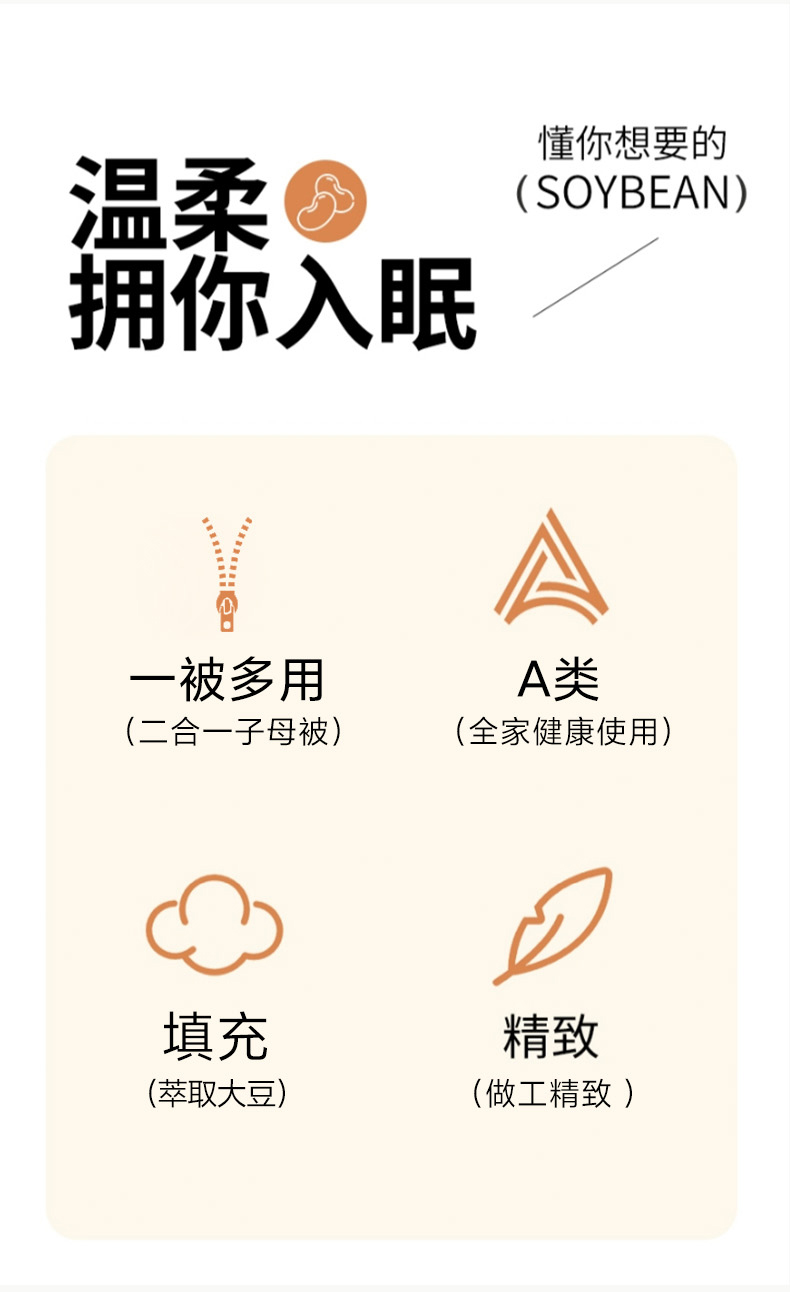 温柔
拥你入眠

懂你想要的
(SOYBEAN)

一被多用
(二合一子母被)

A类
(全家健康使用)

填充
(萃取大豆)

精致
(做工精致)