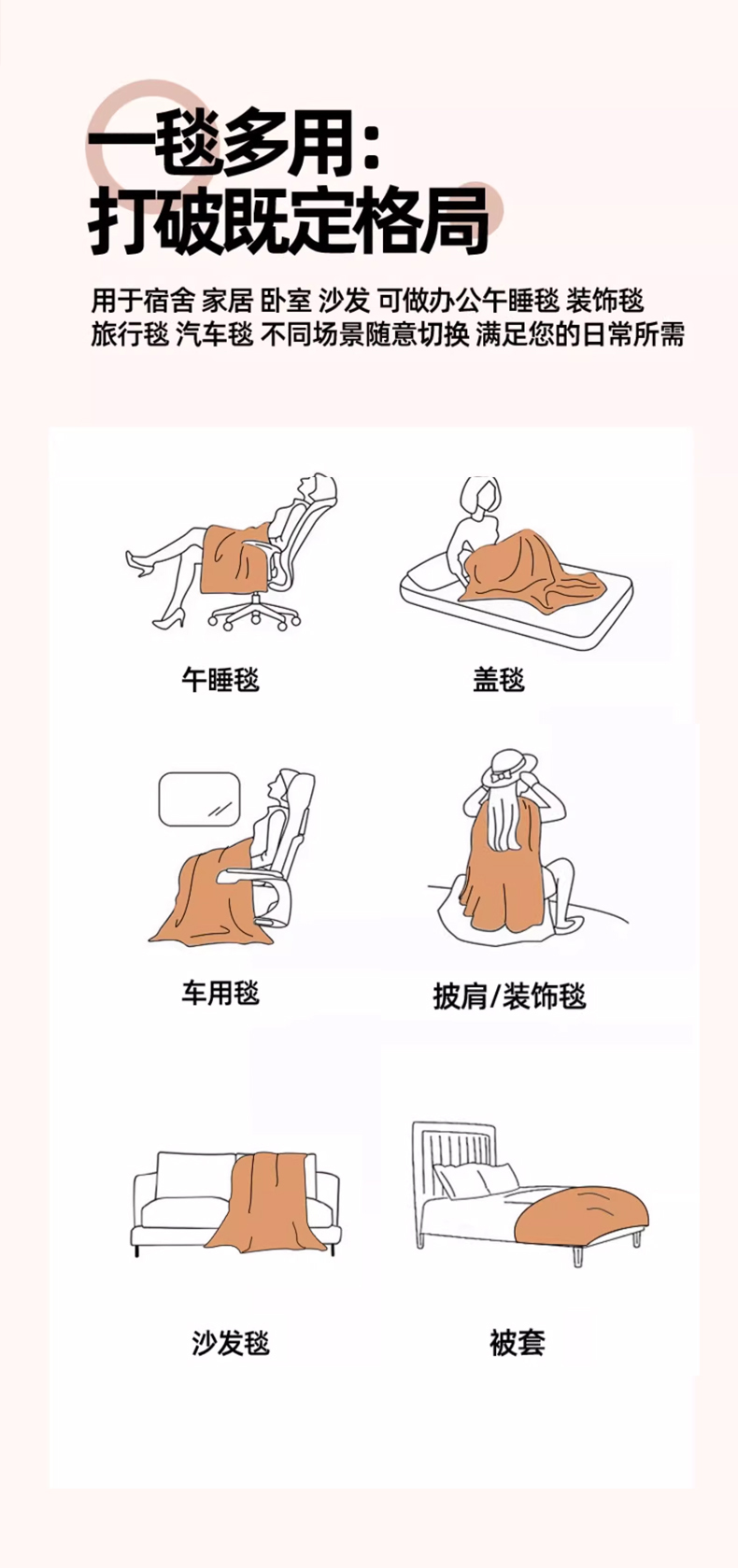 一毯多用:
打破既定格局

用于宿舍 家居 卧室 沙发 可做办公午睡毯 装饰毯
旅行毯 汽车毯 不同场景随意切换 满足您的日常所需

午睡毯

盖毯

车用毯

披肩/装饰毯

沙发毯

被套