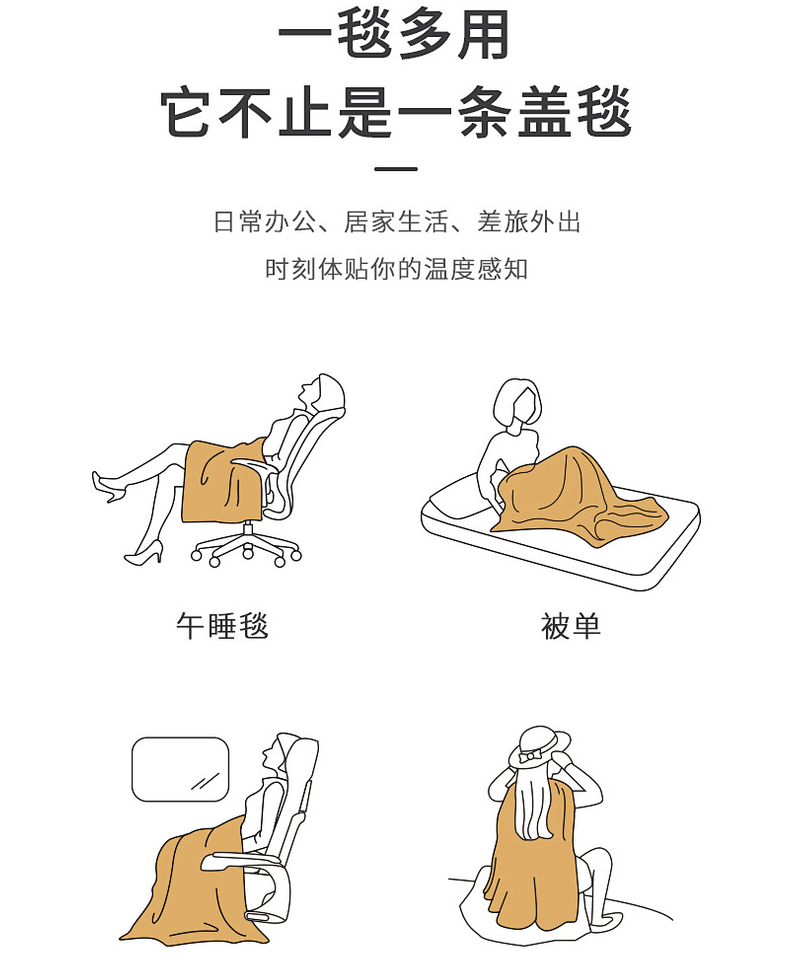 一毯多用
它不止是一条盖毯

日常办公、居家生活、差旅外出
时刻体贴你的温度感知

午睡毯

被单