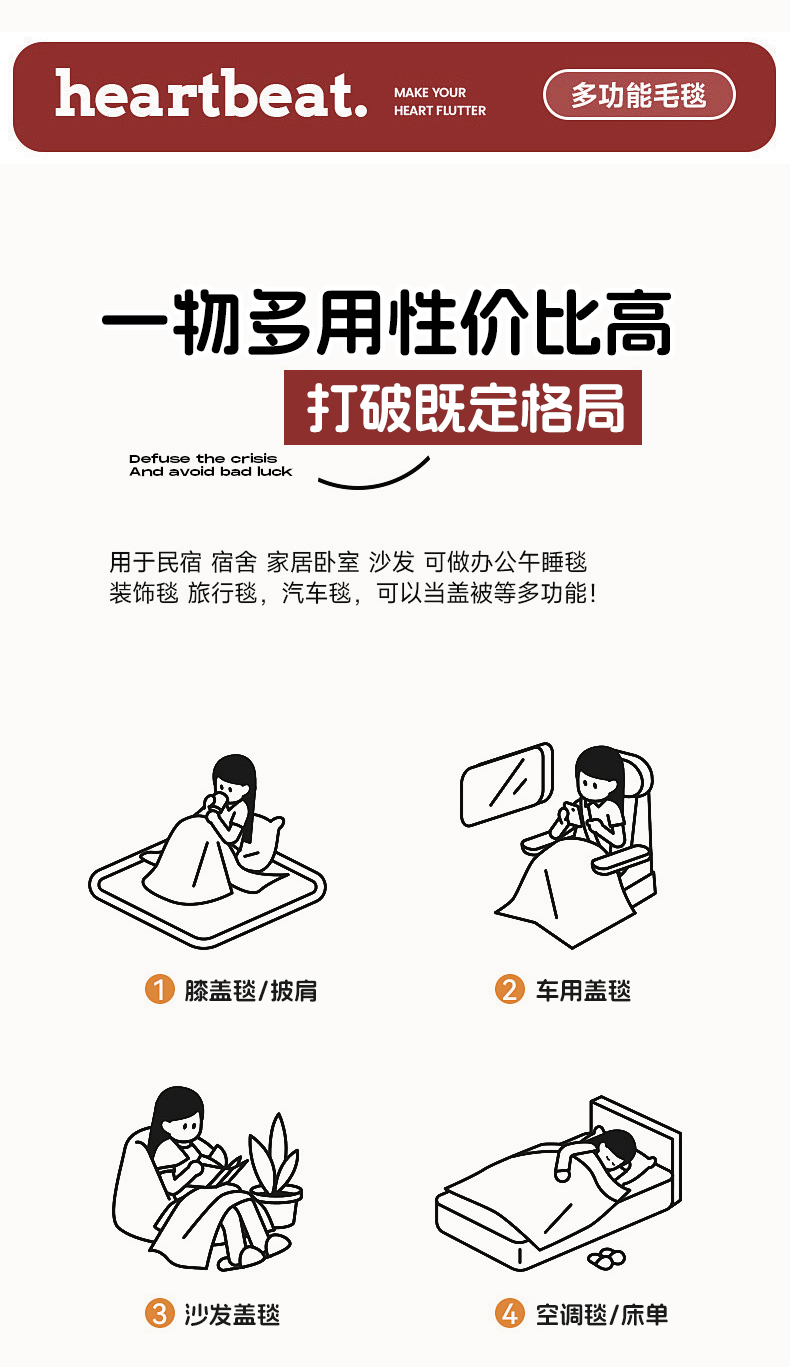 heartbeat.

MAKE YOUR HEART FLUTTER

多功能毛毯

一物多用性价比高

打破既定格局

Defuse the crisis
And avoid bad luck

用于民宿 宿舍 家居卧室 沙发 可做办公午睡毯
装饰毯 旅行毯，汽车毯，可以当盖被等多功能！

1 膝盖毯/披肩

2 车用盖毯

3 沙发盖毯

4 空调毯/床单