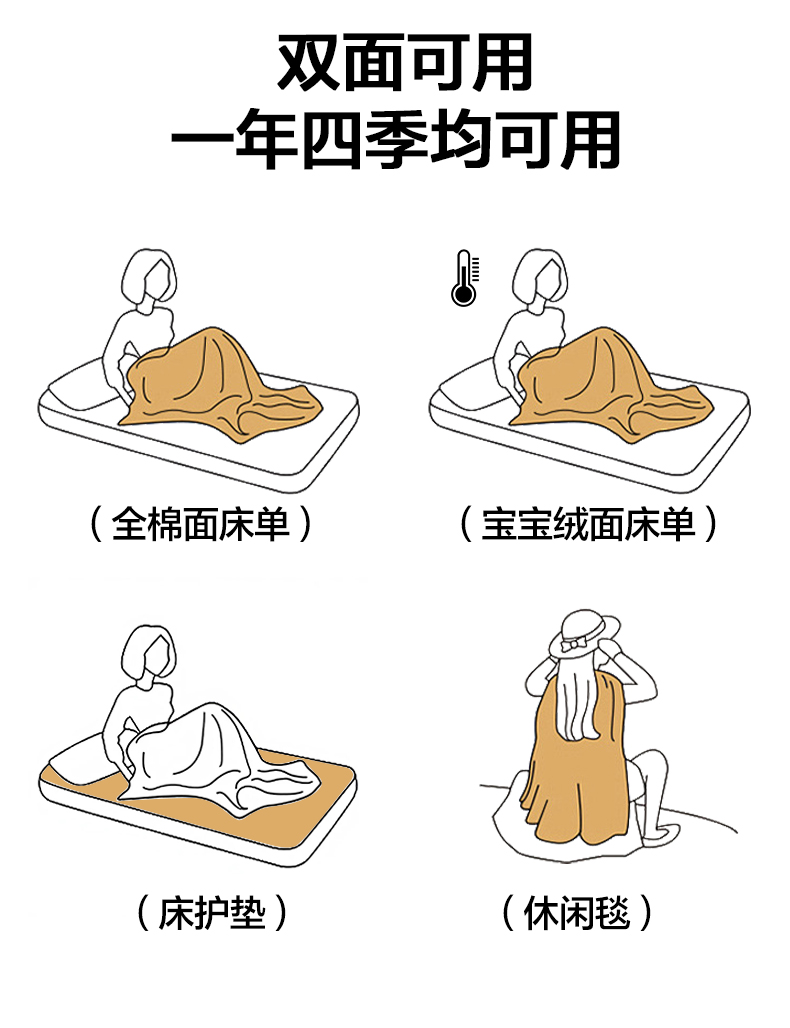 双面可用
一年四季均可用

（全棉面床单）

（宝宝绒面床单）

（床护垫）

（休闲毯）