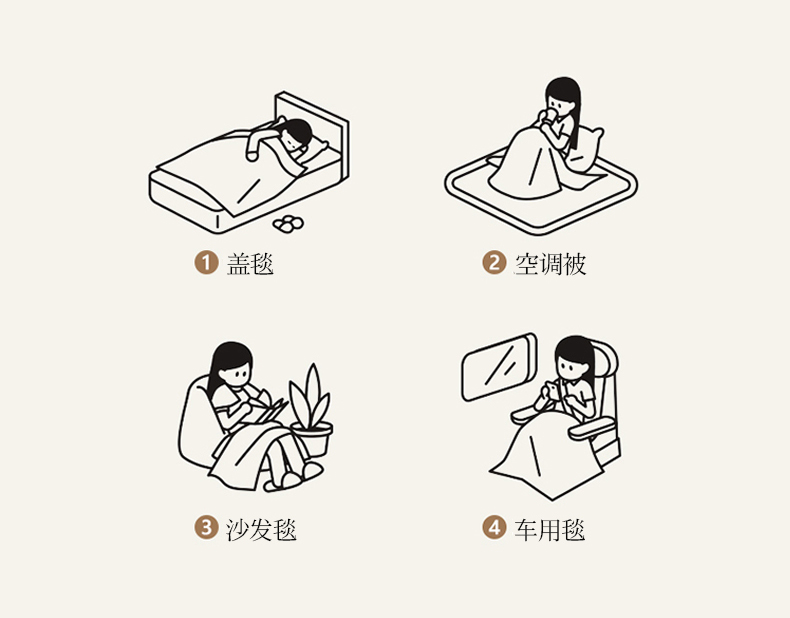 1 盖毯

2 空调被

3 沙发毯

4 车用毯