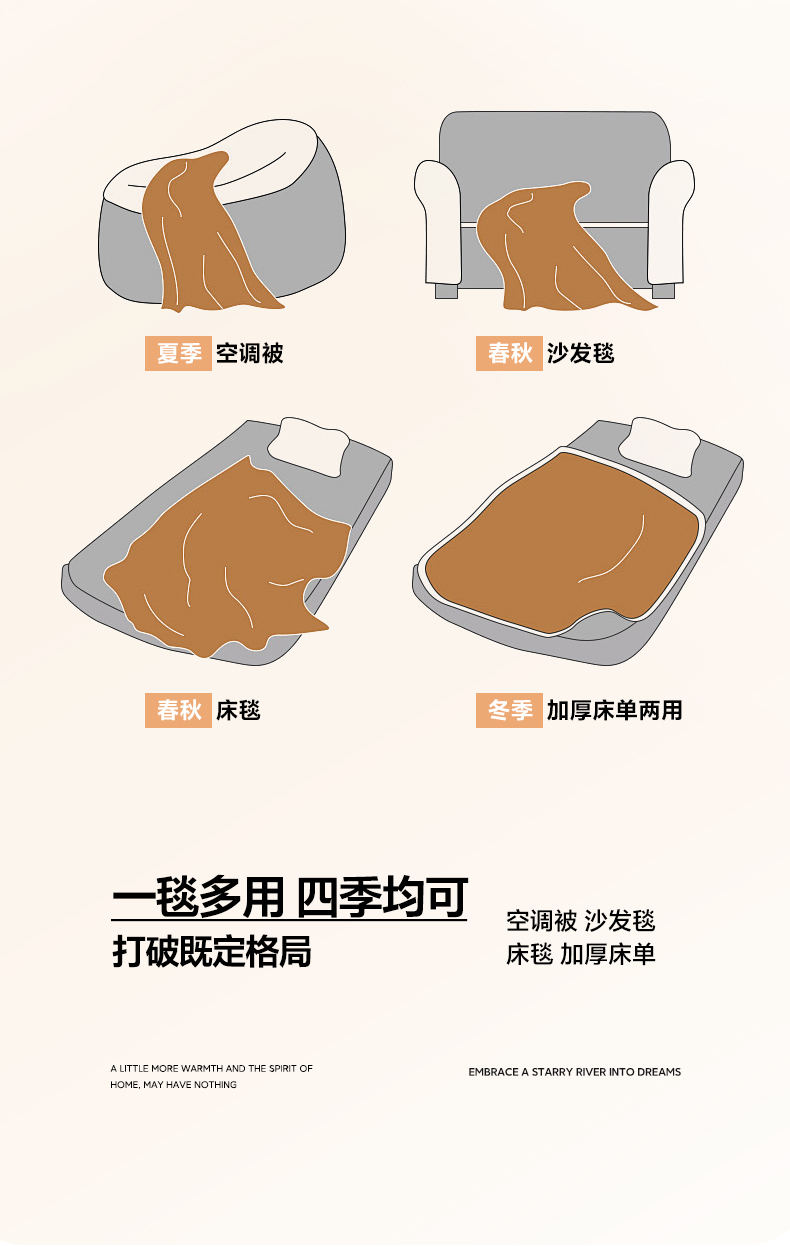 夏季 空调被

春秋 沙发毯

春秋 床毯

冬季 加厚床单两用

一毯多用 四季均可

打破既定格局

空调被 沙发毯

床毯 加厚床单

A LITTLE MORE WARMTH AND THE SPIRIT OF HOME, MAY HAVE NOTHING

EMBRACE A STARRY RIVER INTO DREAMS