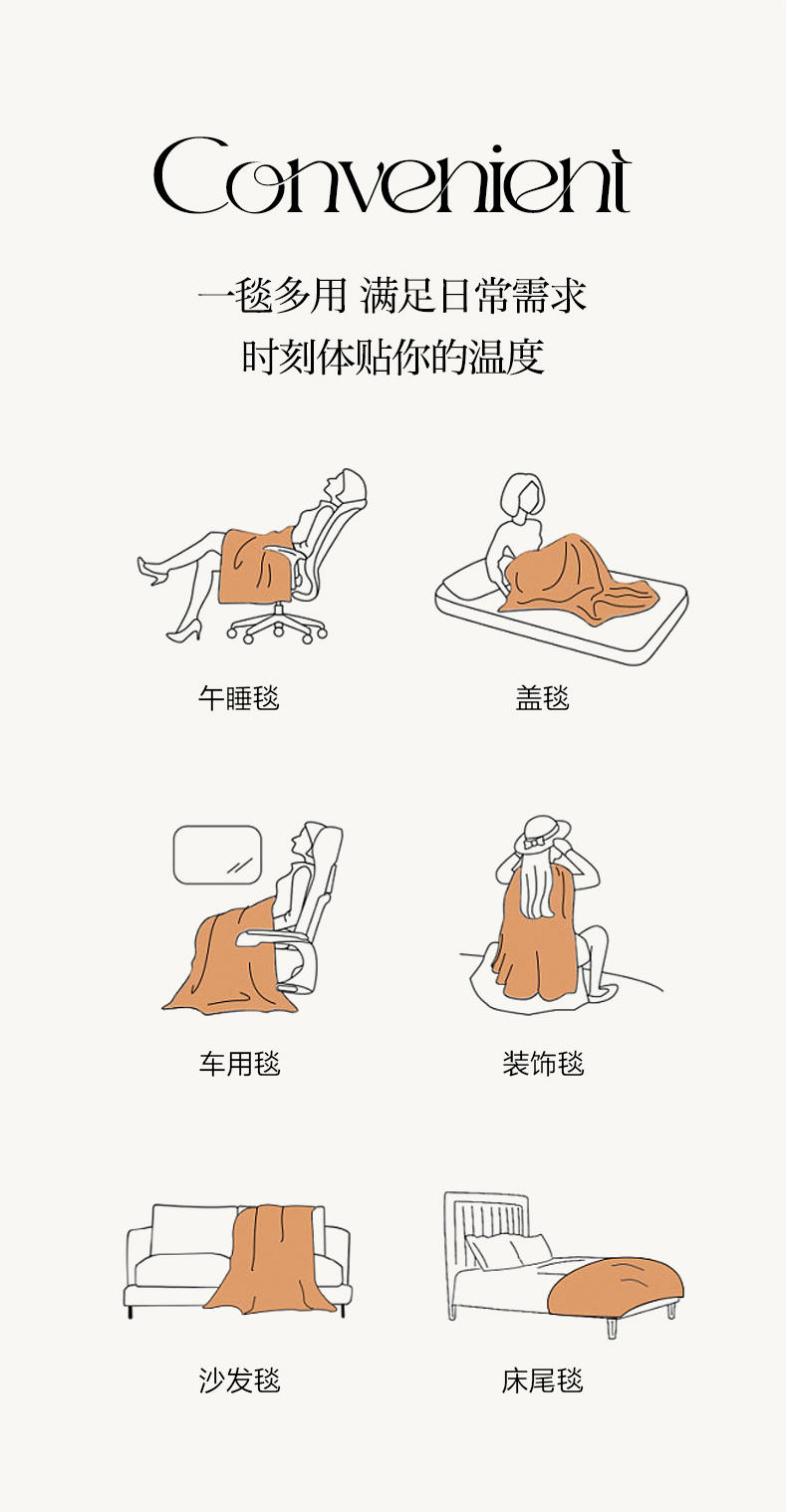 Convenient

一毯多用 满足日常需求
时刻体贴你的温度

午睡毯

盖毯

车用毯

装饰毯

沙发毯

床尾毯