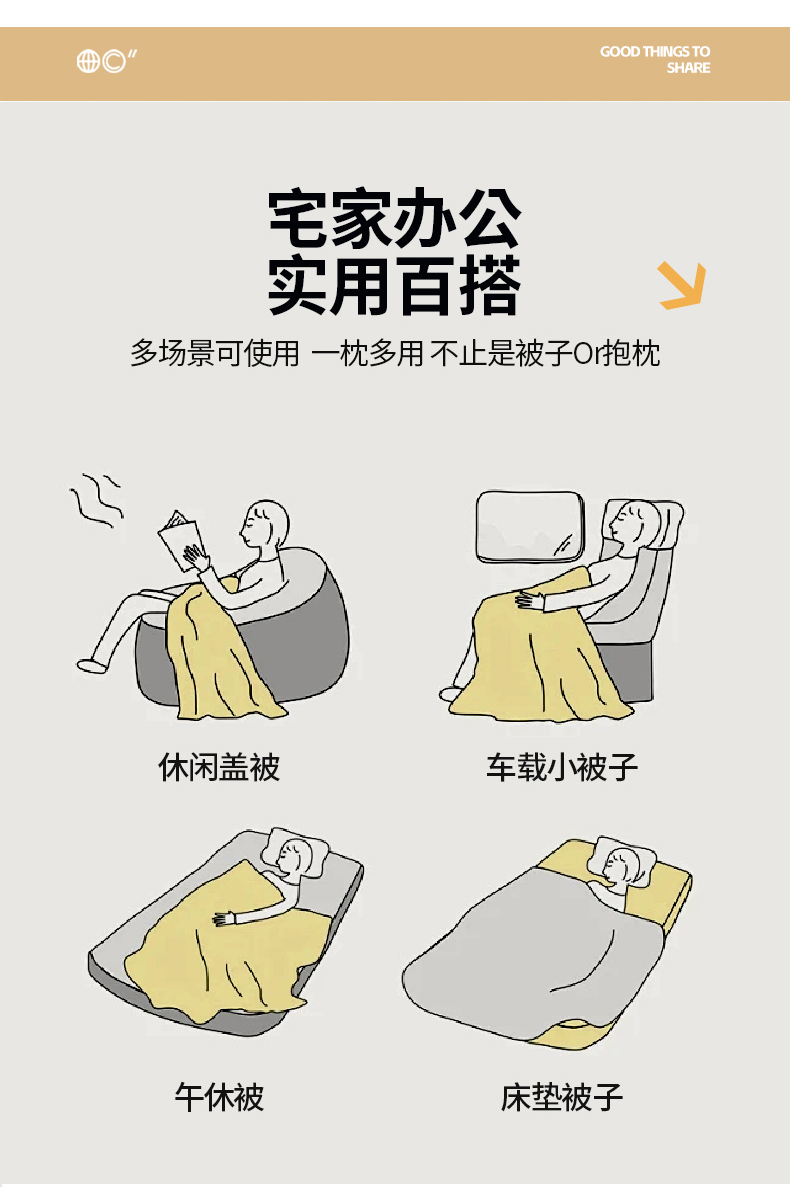 GOOD THINGS TO SHARE

宅家办公
实用百搭

多场景可使用 一枕多用 不止是被子Or抱枕

休闲盖被

车载小被子

午休被

床垫被子