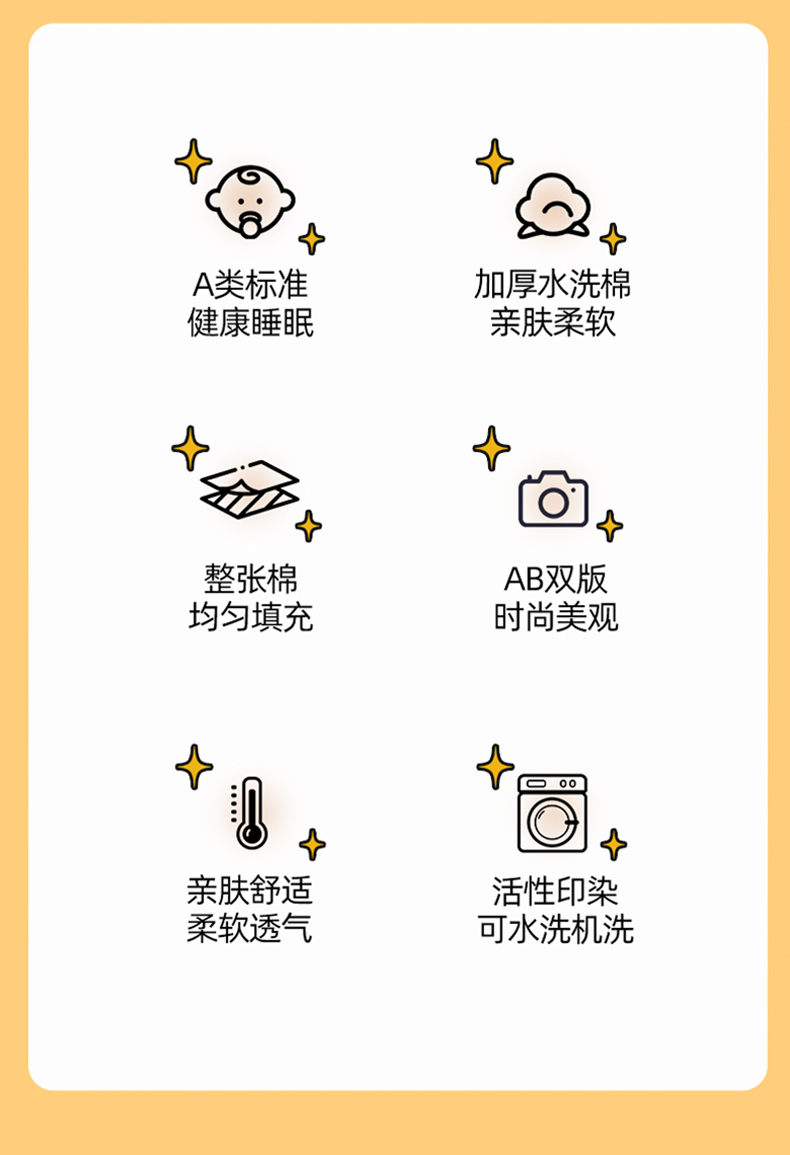 A类标准
健康睡眠

加厚水洗棉
亲肤柔软

整张棉
均匀填充

AB双版
时尚美观

亲肤舒适
柔软透气

活性印染
可水洗机洗