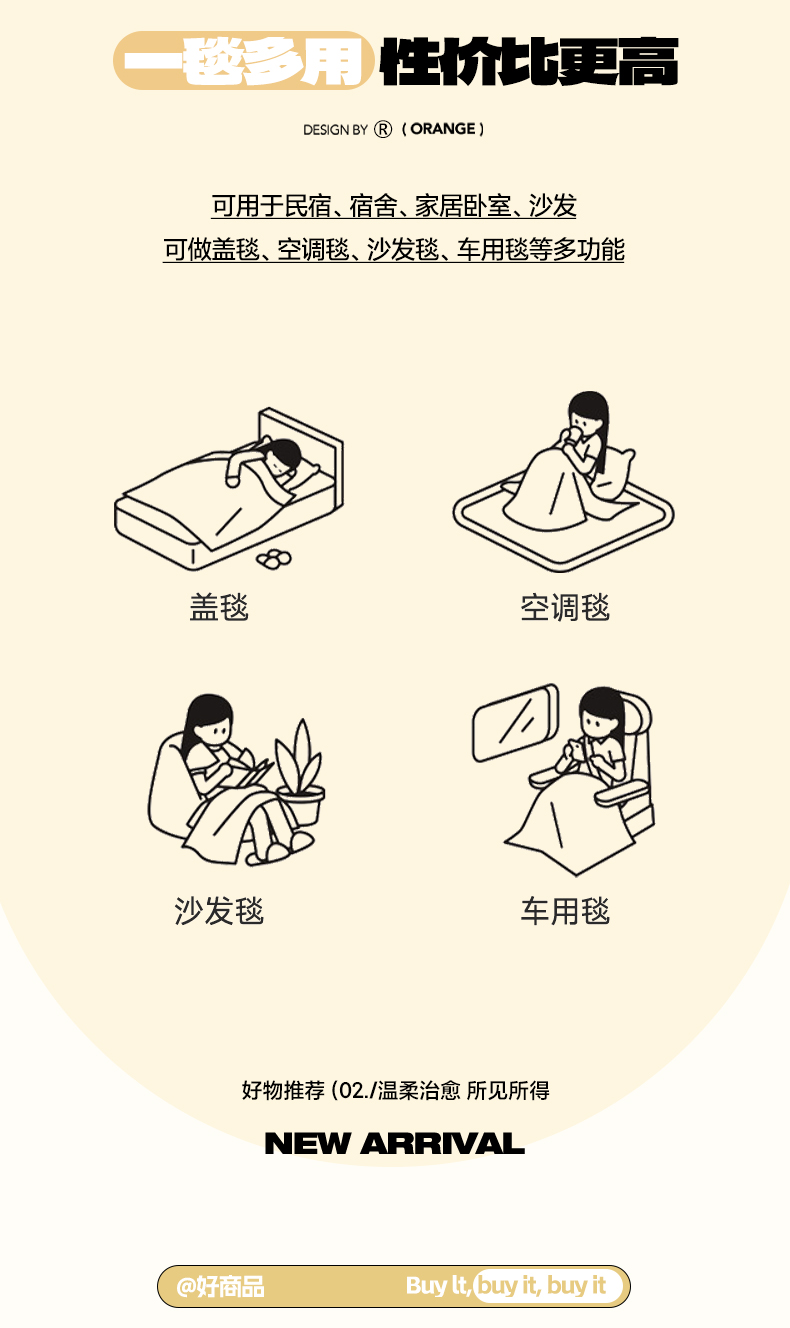 一毯多用 性价比更高

DESIGN BY Ⓡ ( ORANGE )

可用于民宿、宿舍、家居卧室、沙发
可做盖毯、空调毯、沙发毯、车用毯等多功能

盖毯

空调毯

沙发毯

车用毯

好物推荐 (02./温柔治愈 所见所得

NEW ARRIVAL

@好商品

Buy It, buy it, buy it