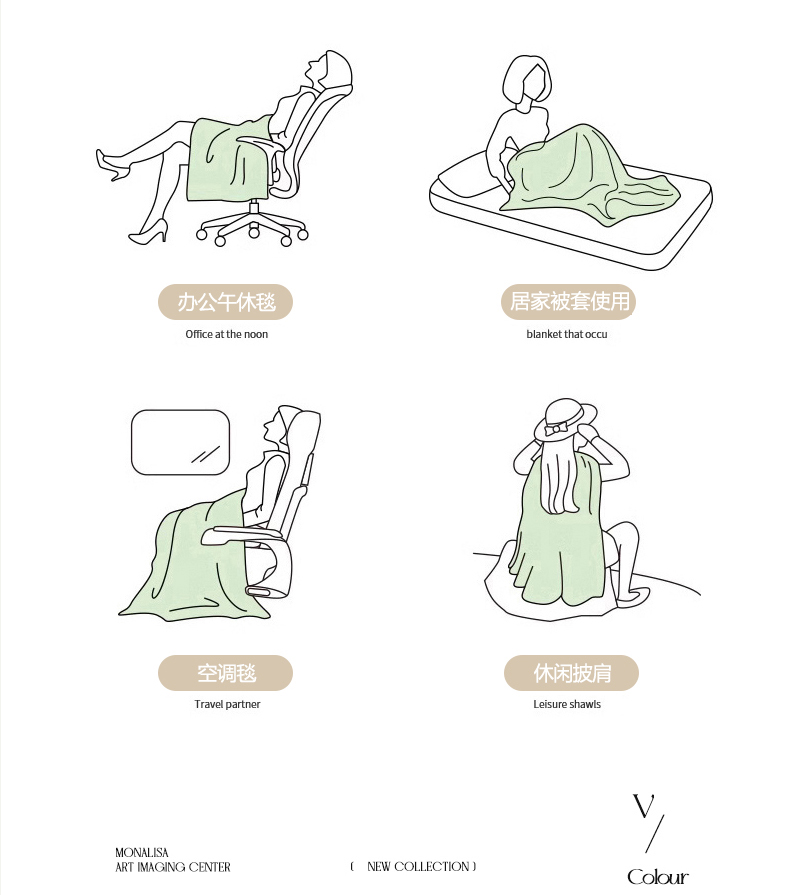 办公午休毯
Office at the noon

居家被套使用
blanket that occu

空调毯
Travel partner

休闲披肩
Leisure shawls

MONALISA
ART IMAGING CENTER

( NEW COLLECTION )

V
/
Colour