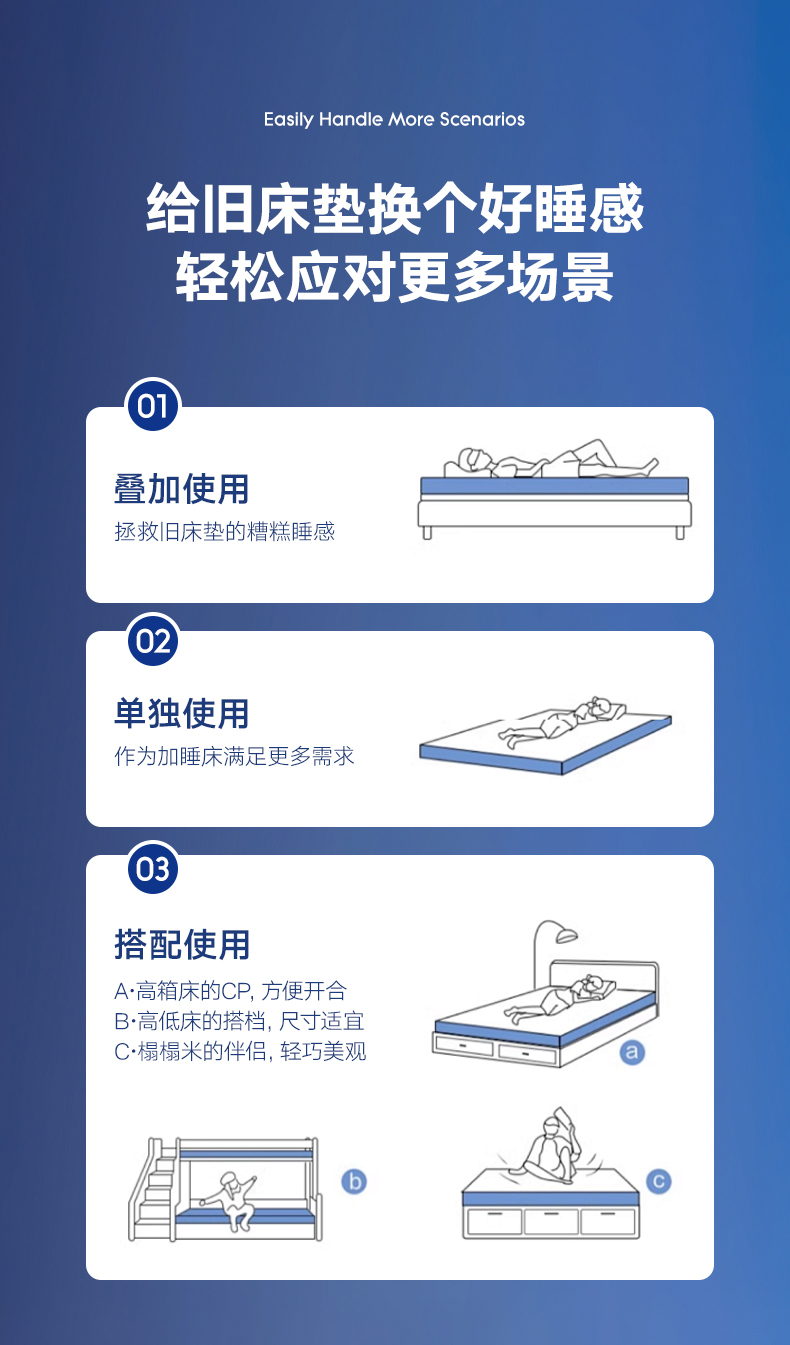 Easily Handle More Scenarios

给旧床垫换个好睡感
轻松应对更多场景

01

叠加使用

拯救旧床垫的糟糕睡感

02

单独使用

作为加睡床满足更多需求

03

搭配使用

A·高箱床的CP, 方便开合
B·高低床的搭档, 尺寸适宜
C·榻榻米的伴侣, 轻巧美观

a

b

c