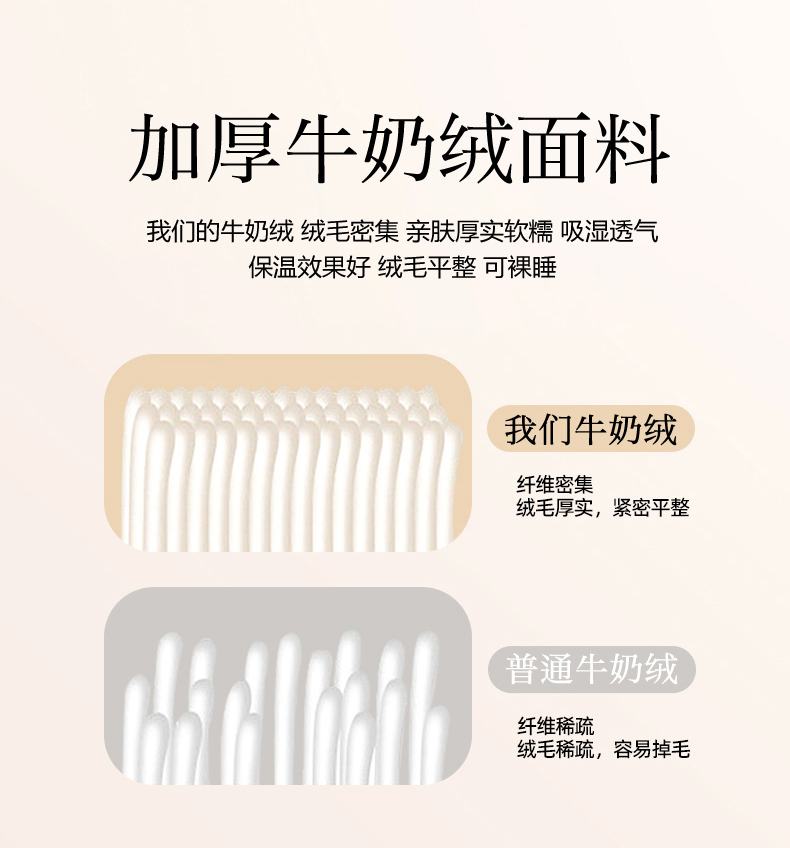 加厚牛奶绒面料

我们的牛奶绒 绒毛密集 亲肤厚实软糯 吸湿透气
保温效果好 绒毛平整 可裸睡

我们牛奶绒

纤维密集
绒毛厚实，紧密平整

普通牛奶绒

纤维稀疏
绒毛稀疏，容易掉毛