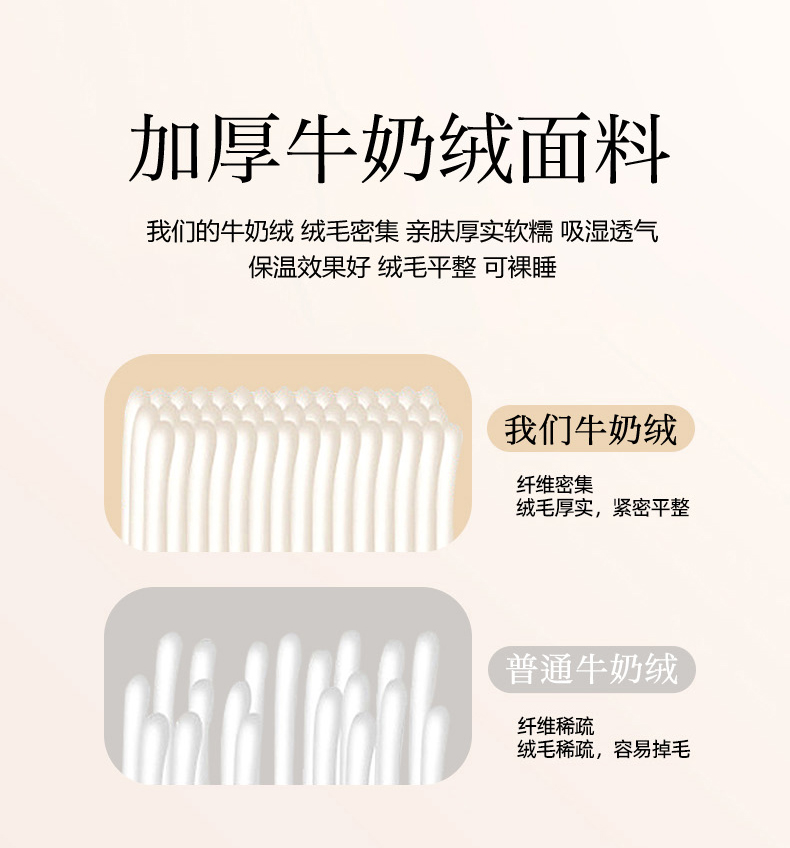 加厚牛奶绒面料

我们的牛奶绒 绒毛密集 亲肤厚实软糯 吸湿透气
保温效果好 绒毛平整 可裸睡

我们牛奶绒

纤维密集
绒毛厚实，紧密平整

普通牛奶绒

纤维稀疏
绒毛稀疏，容易掉毛