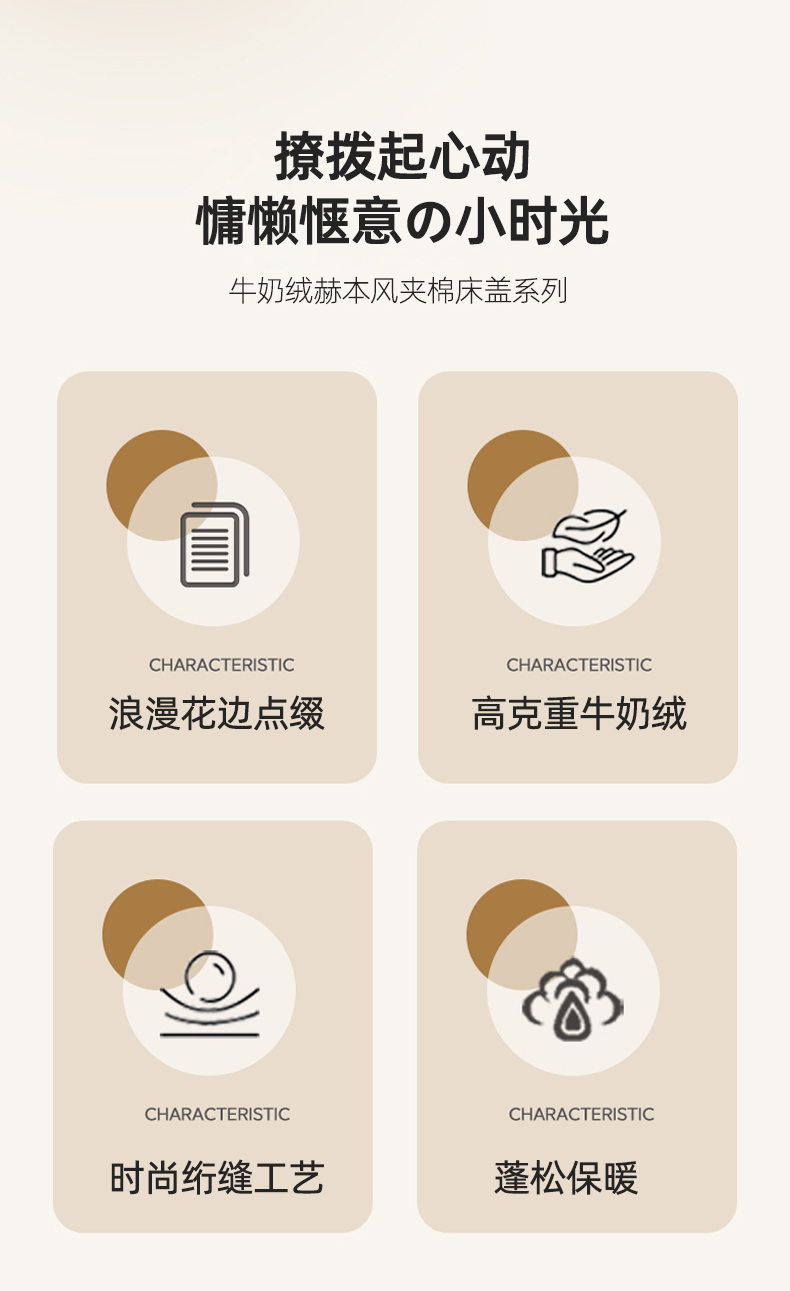 撩拨起心动
慵懒惬意の小时光

牛奶绒赫本风夹棉床盖系列

CHARACTERISTIC
浪漫花边点缀

CHARACTERISTIC
高克重牛奶绒

CHARACTERISTIC
时尚绗缝工艺

CHARACTERISTIC
蓬松保暖