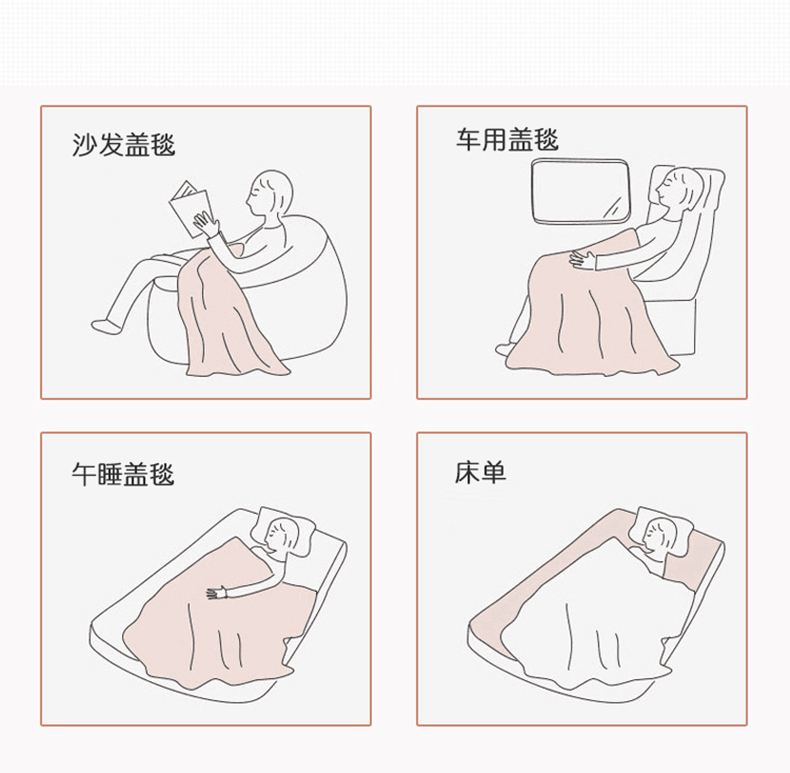 沙发盖毯

车用盖毯

午睡盖毯

床单