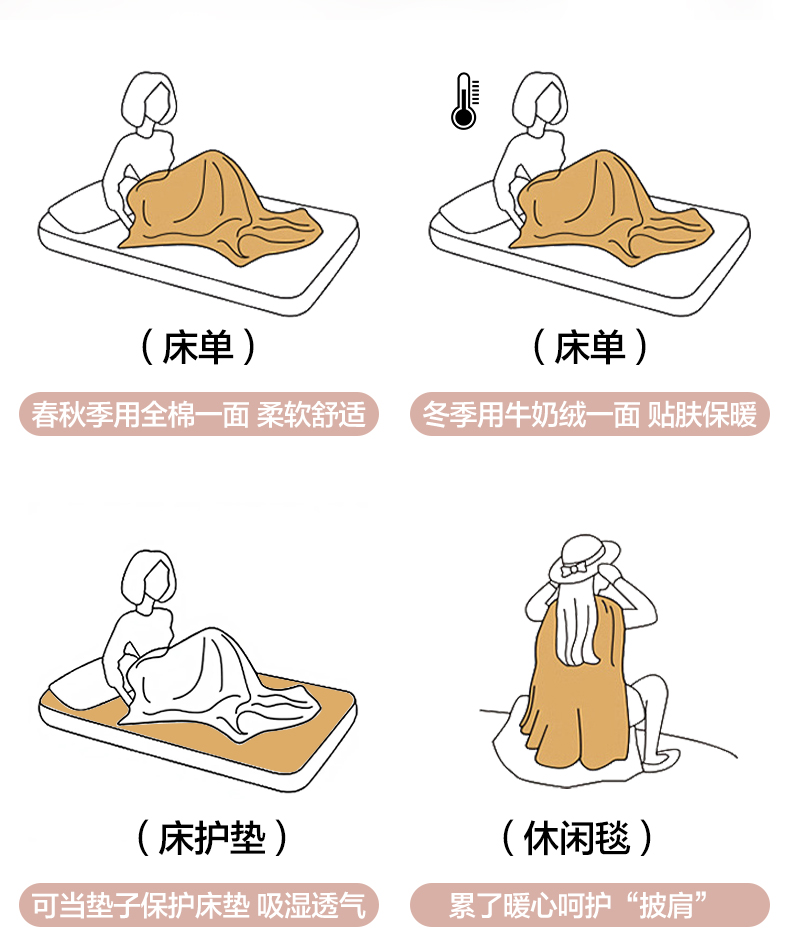 （床单）

春秋季用全棉一面 柔软舒适

（床单）

冬季用牛奶绒一面 贴肤保暖

（床护垫）

可当垫子保护床垫 吸湿透气

（休闲毯）

累了暖心呵护“披肩”